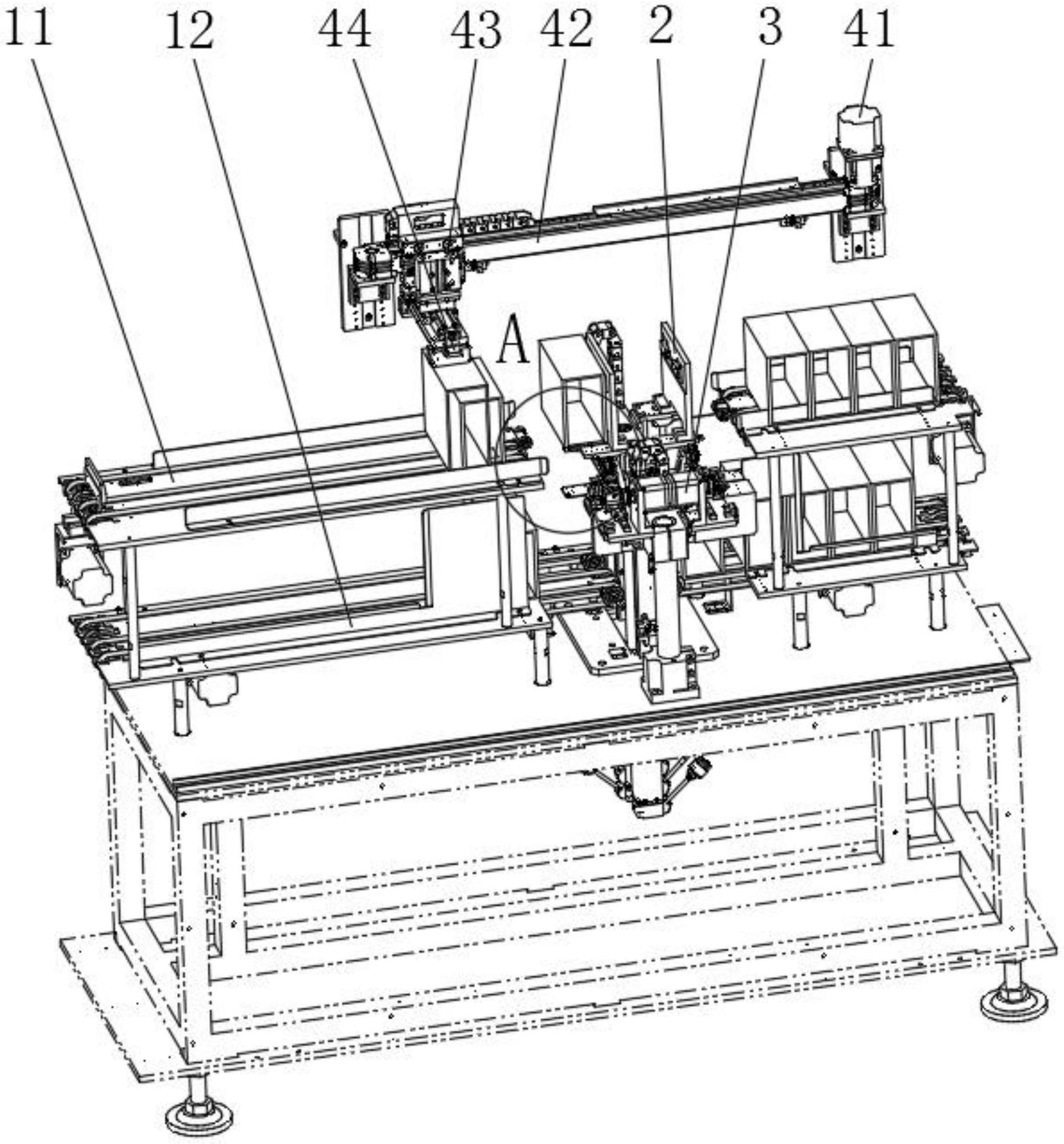 11 12 44 43 42 2 3 41

A