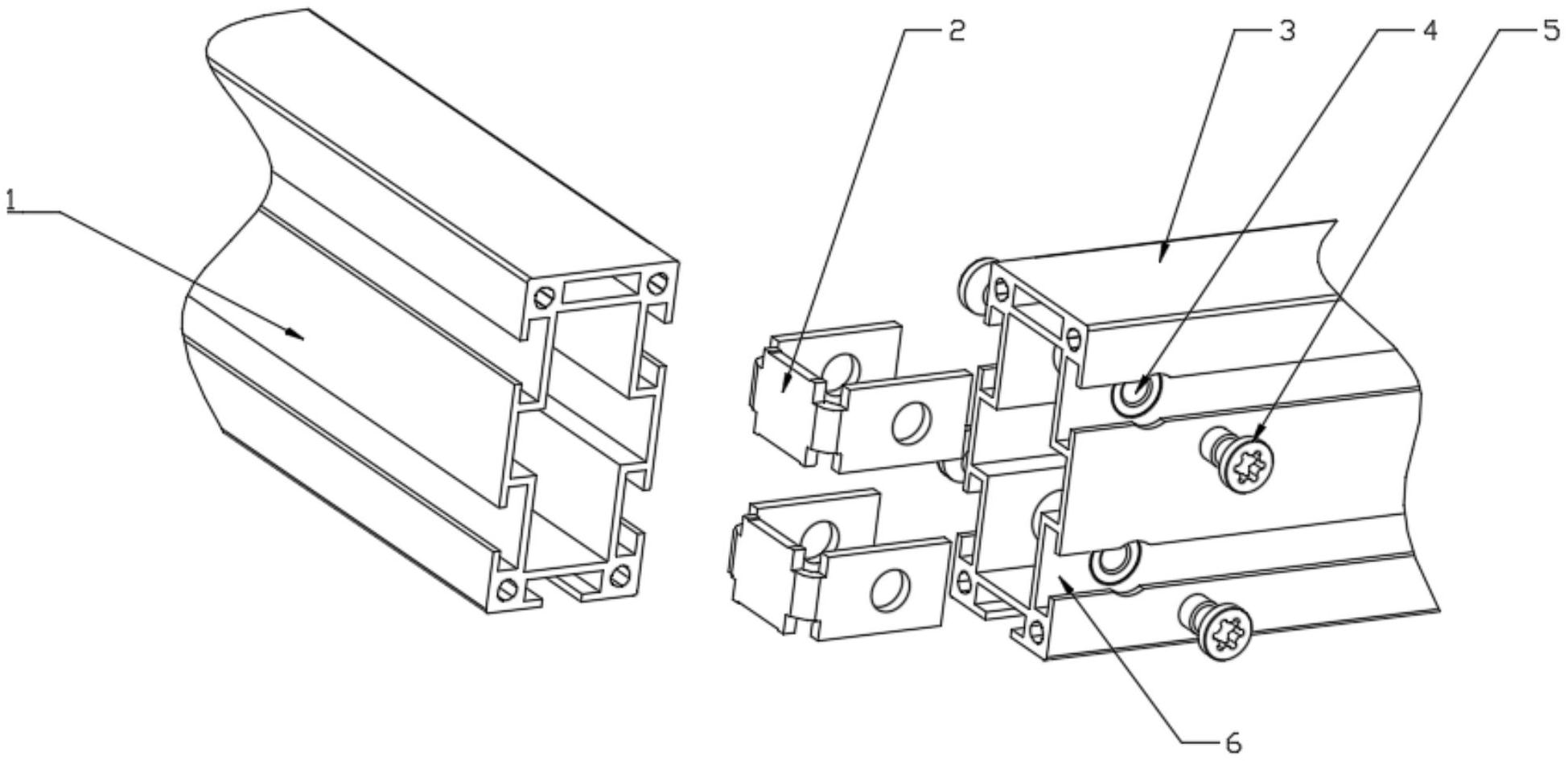 1
2
3
4
5
6