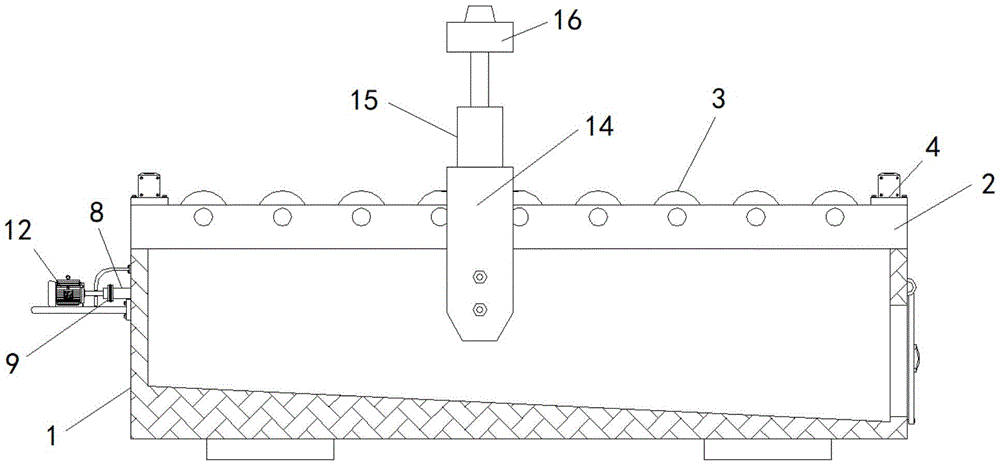 16
15
14
3
4
2
12
8
9
1