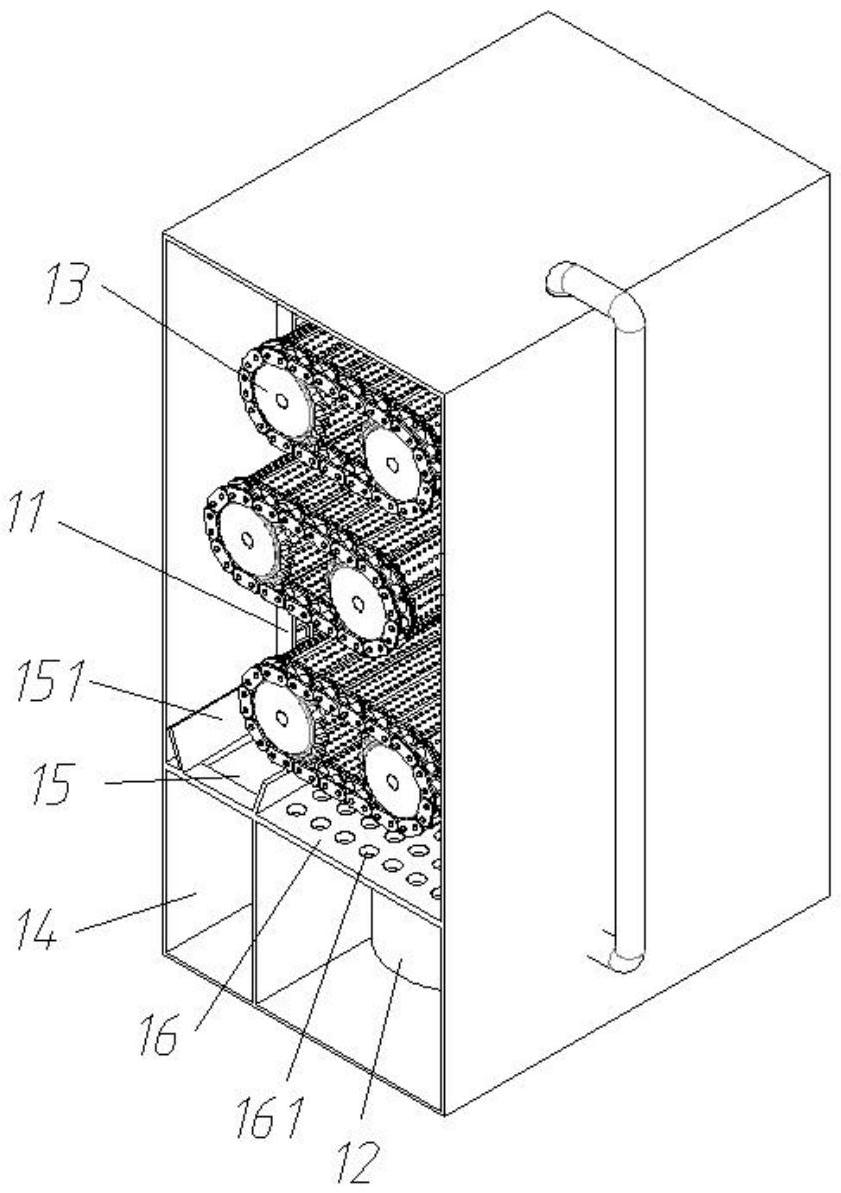 13
11
151
15
14
16
161
12