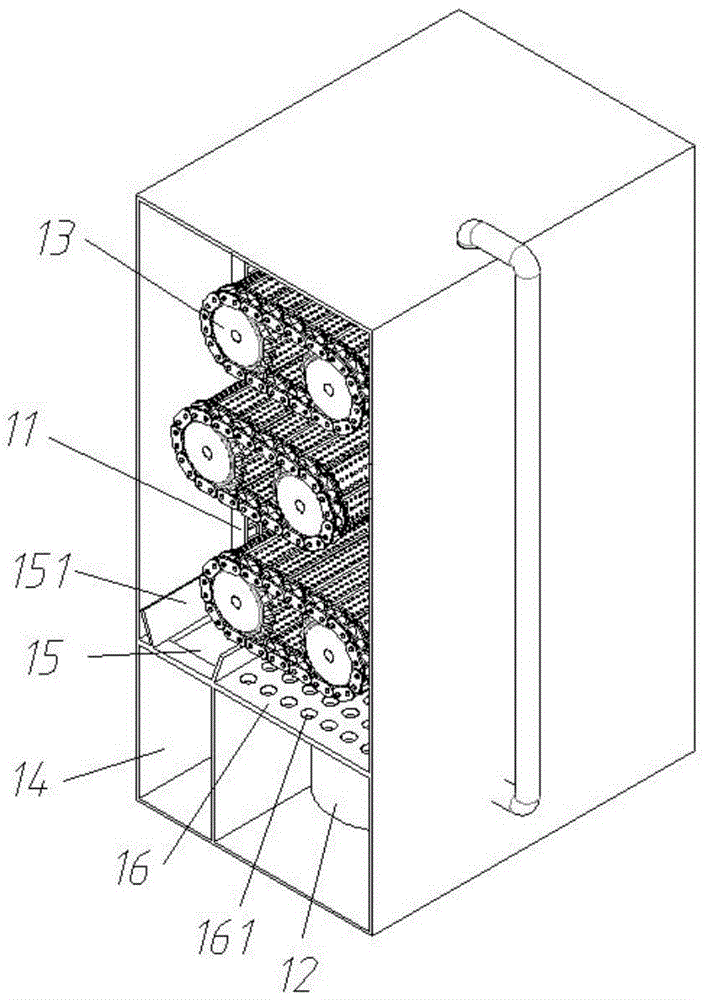 13
11
151
15
14
16
161
12