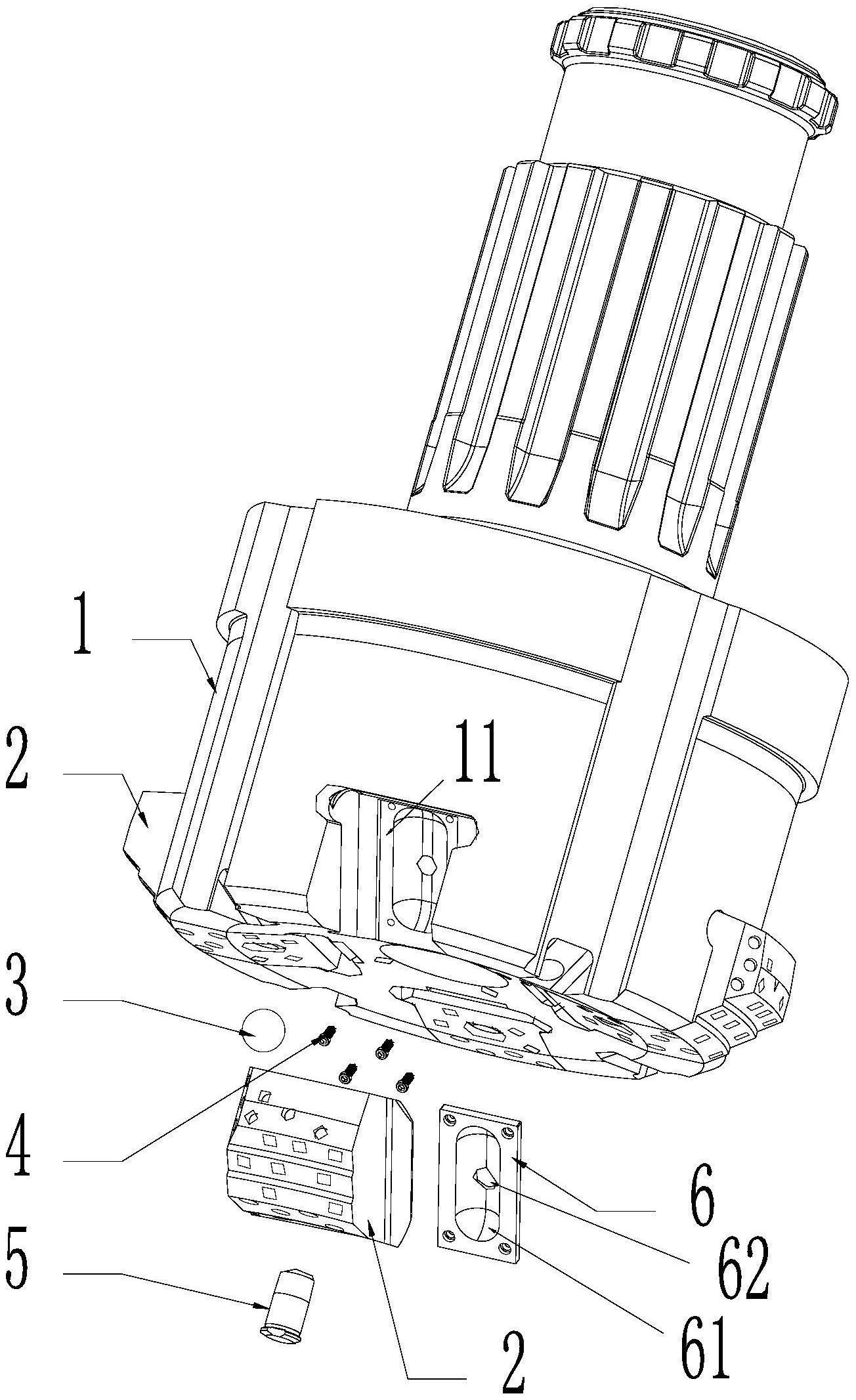 1
2
11
3
4
6
62
5
61
2