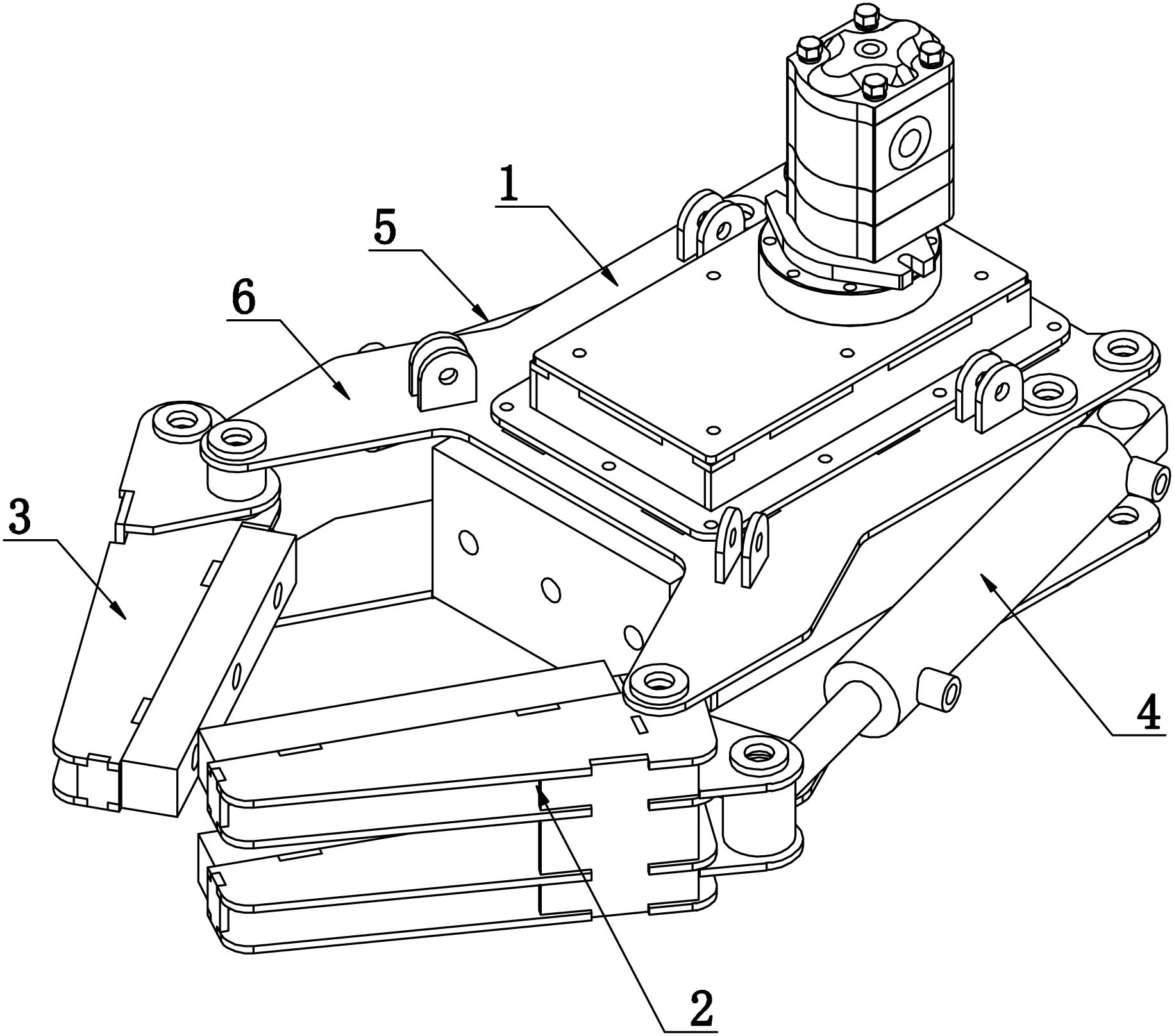 1
5
6
3
4
2