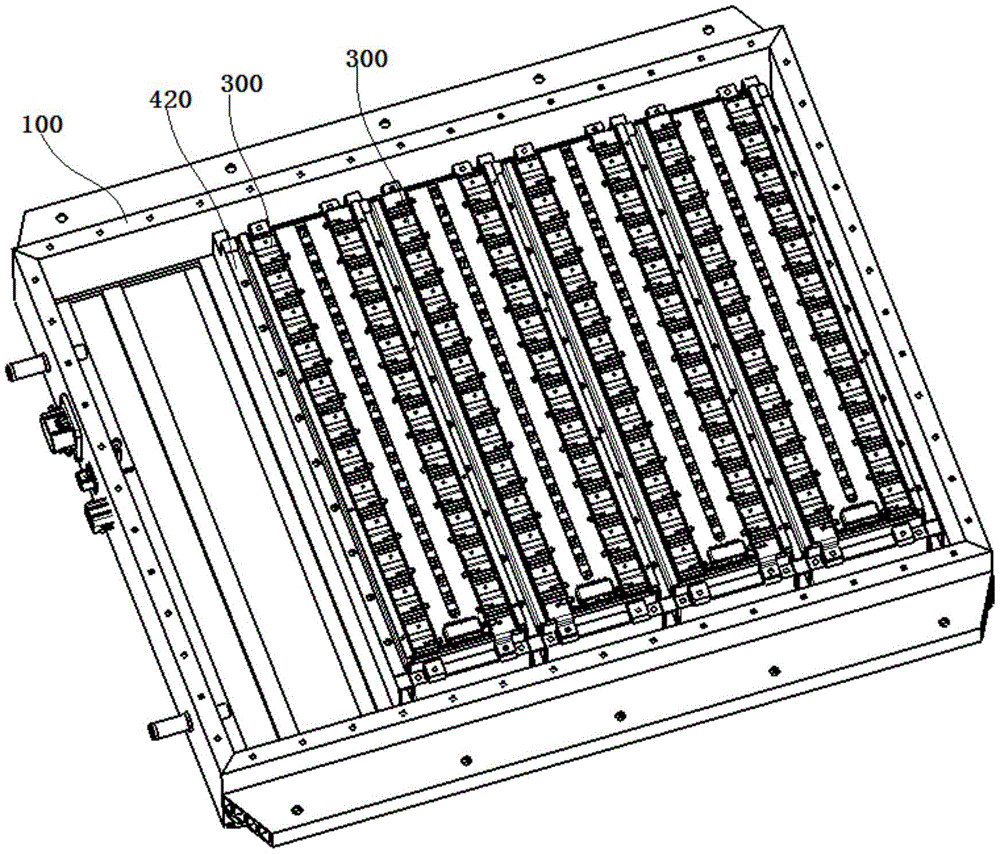 100
420
300
300