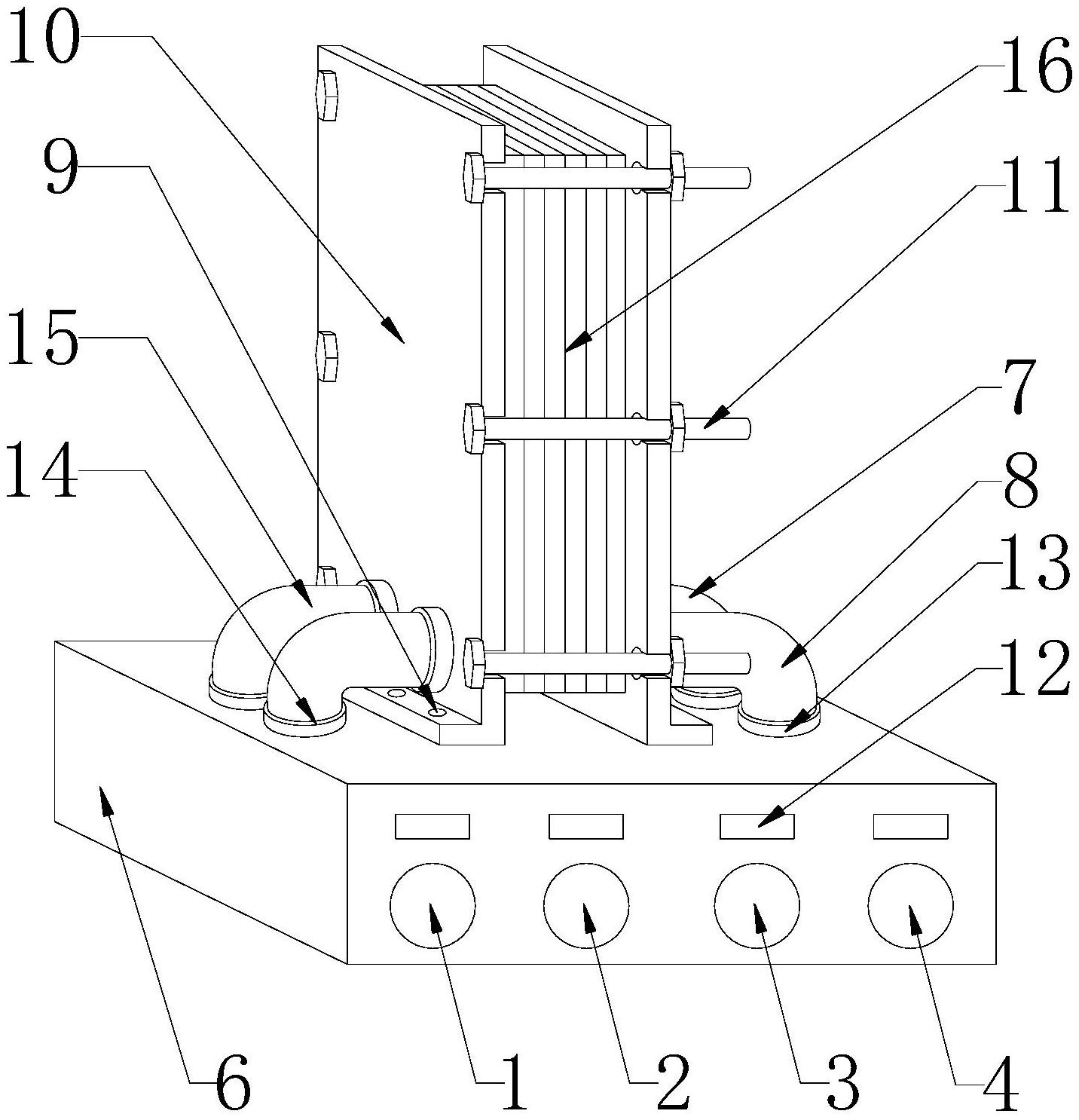 10
16
9
11
15
7
14
8
13
12
6
1
2
3
4