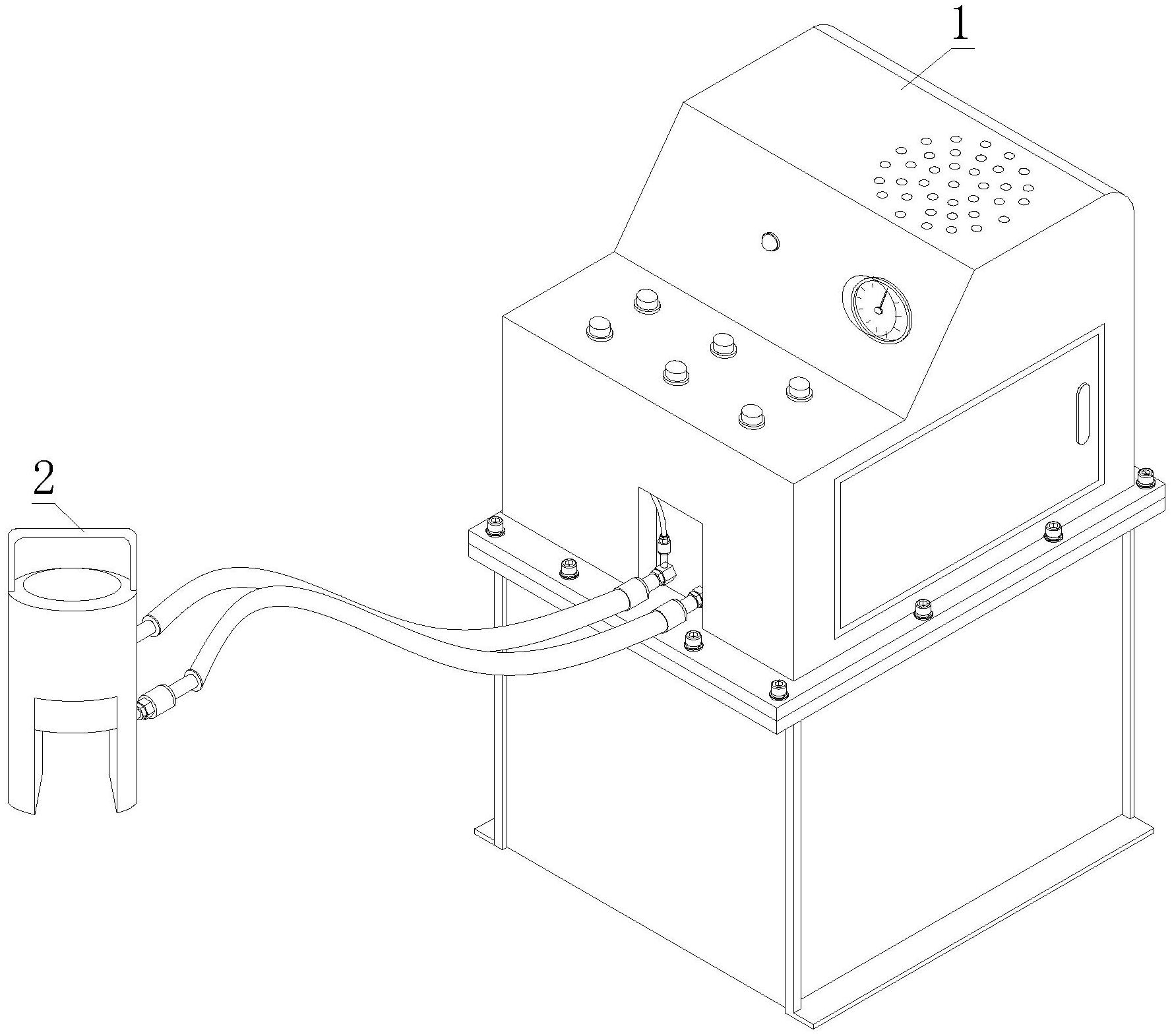 1

2