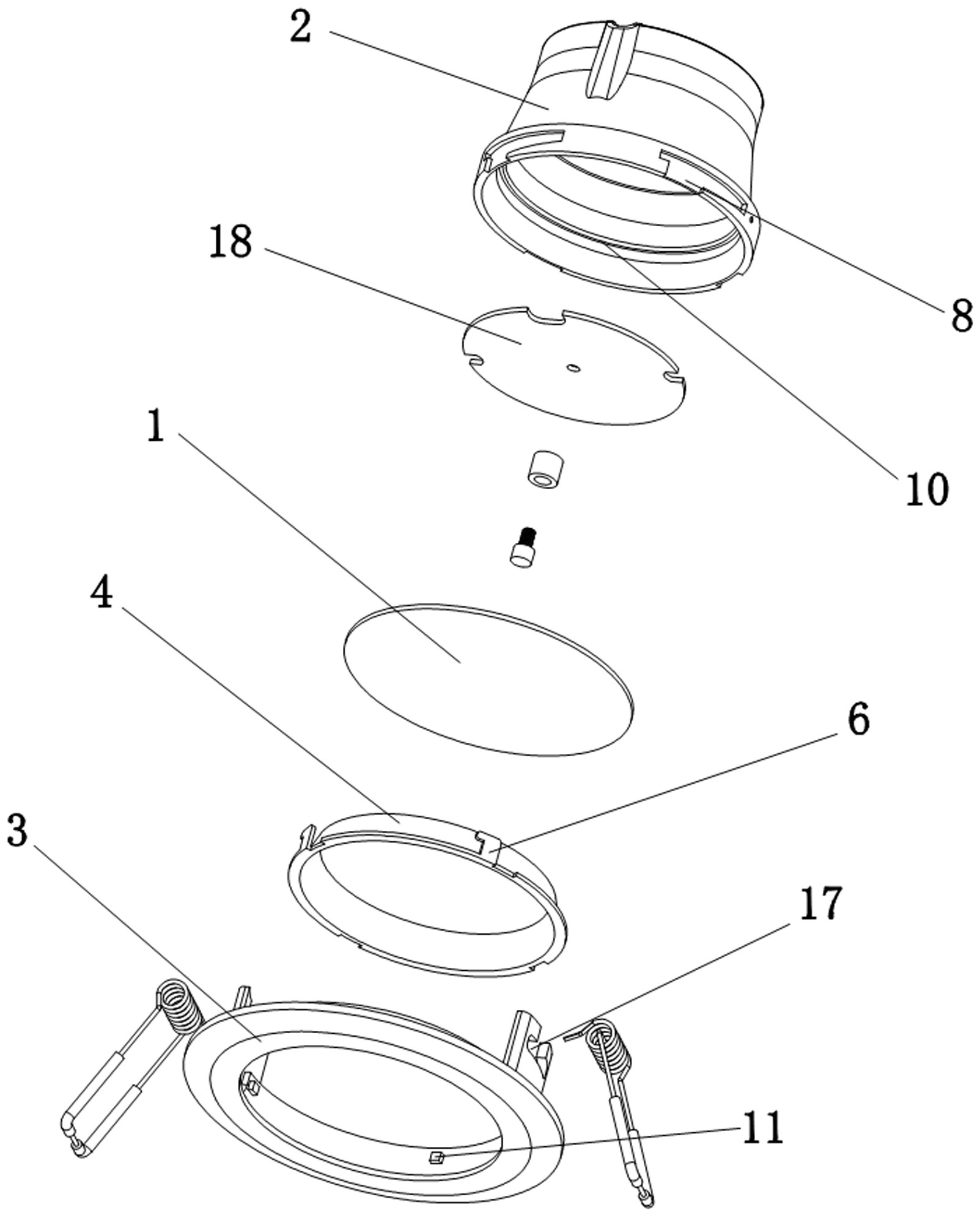 2
18
8
1
10
4
6
3
17
11