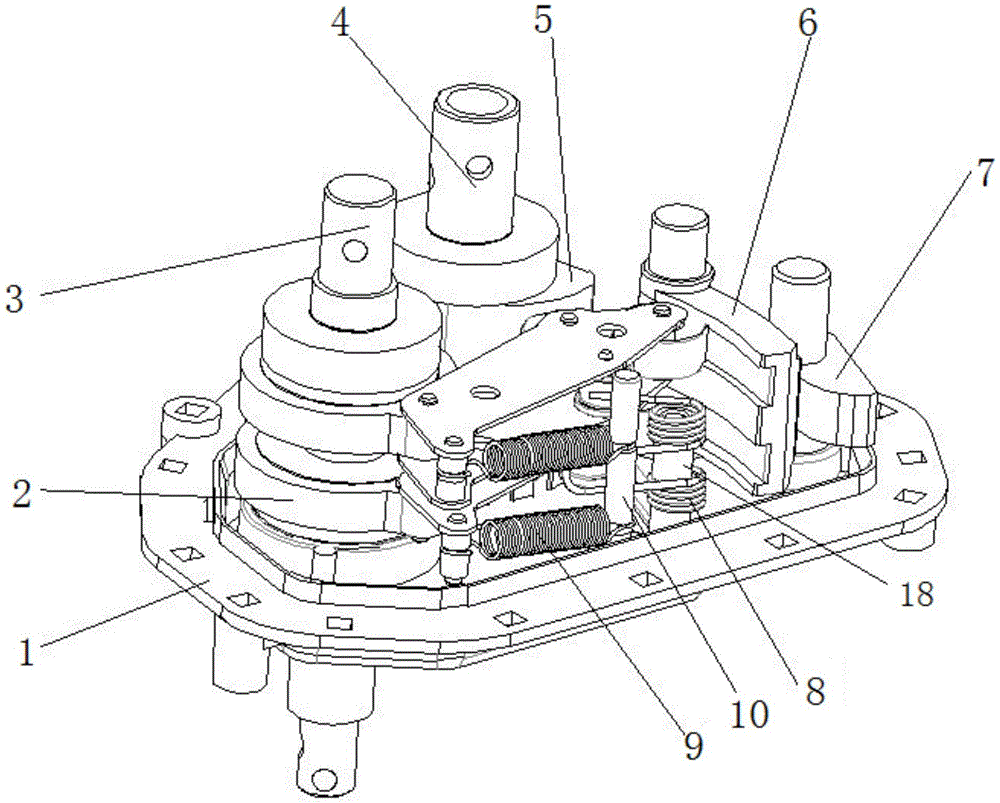 4
5
6
7
3
2
18
1
8
10
9