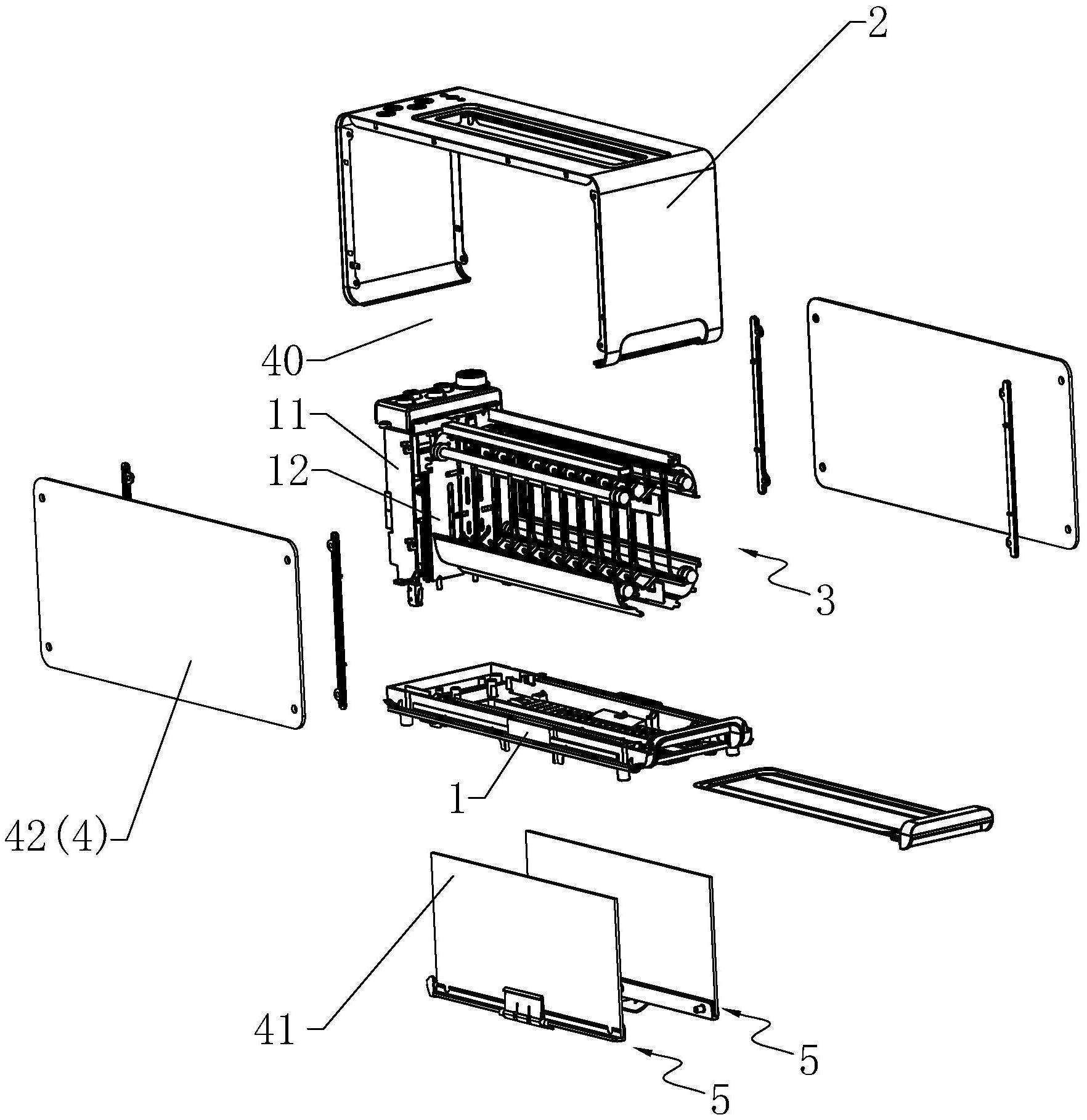 2

40

11

12

3

42(4)

1

41

5

5