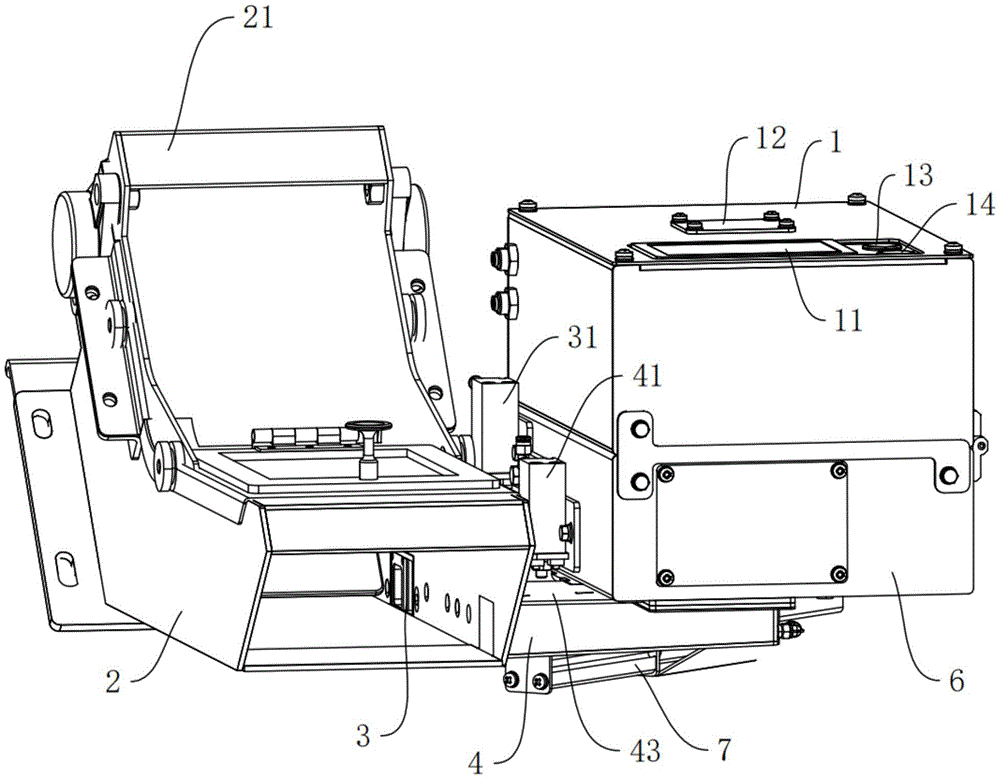 21
12
1
13
14
11
31
41
2
3
4
43
7
6