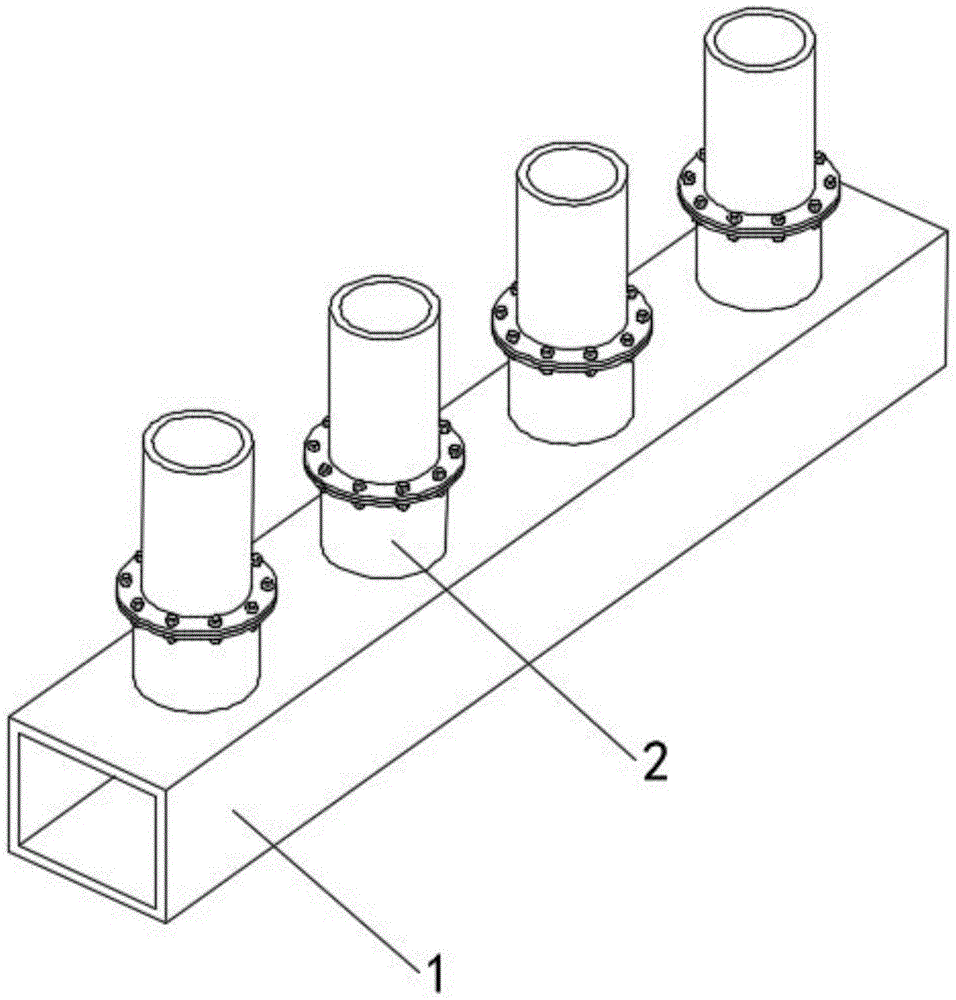 2

1