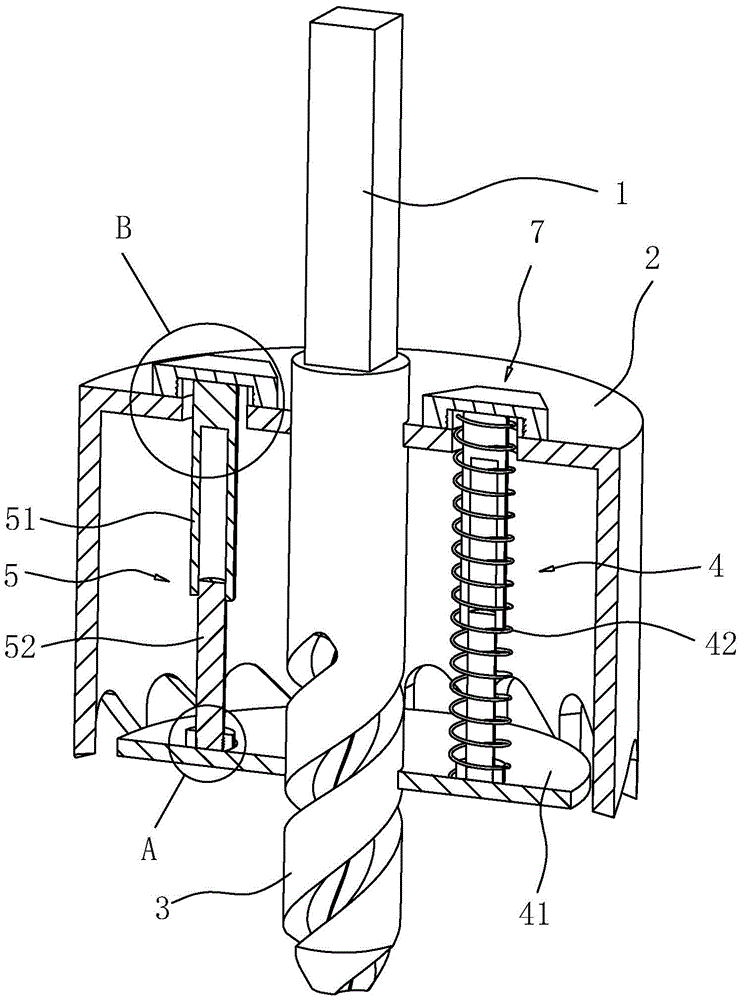 1
B
7
2
51
5
4
52
42
A
3
41