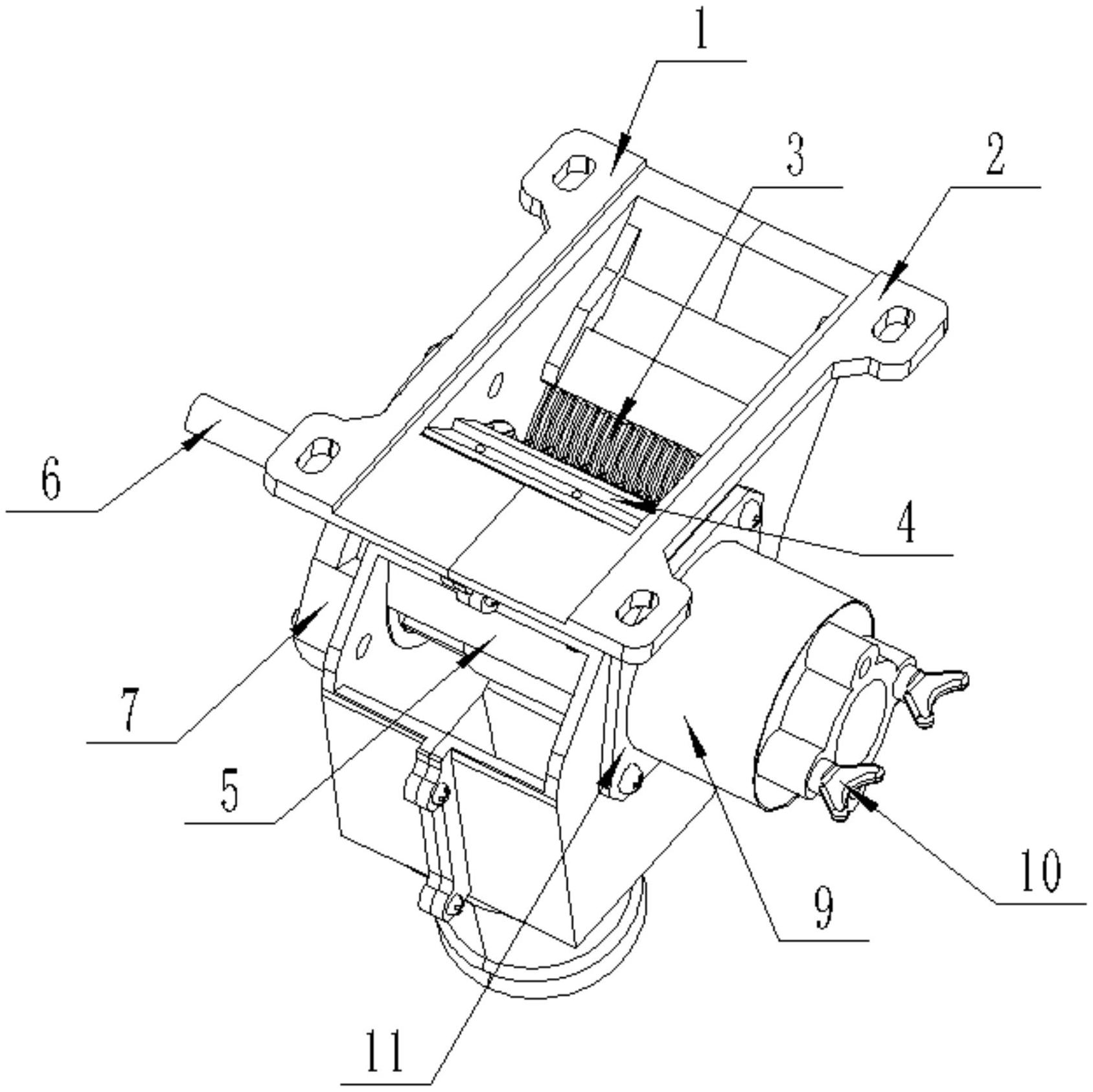 1
3
2
6
4
7
5
10
9
11