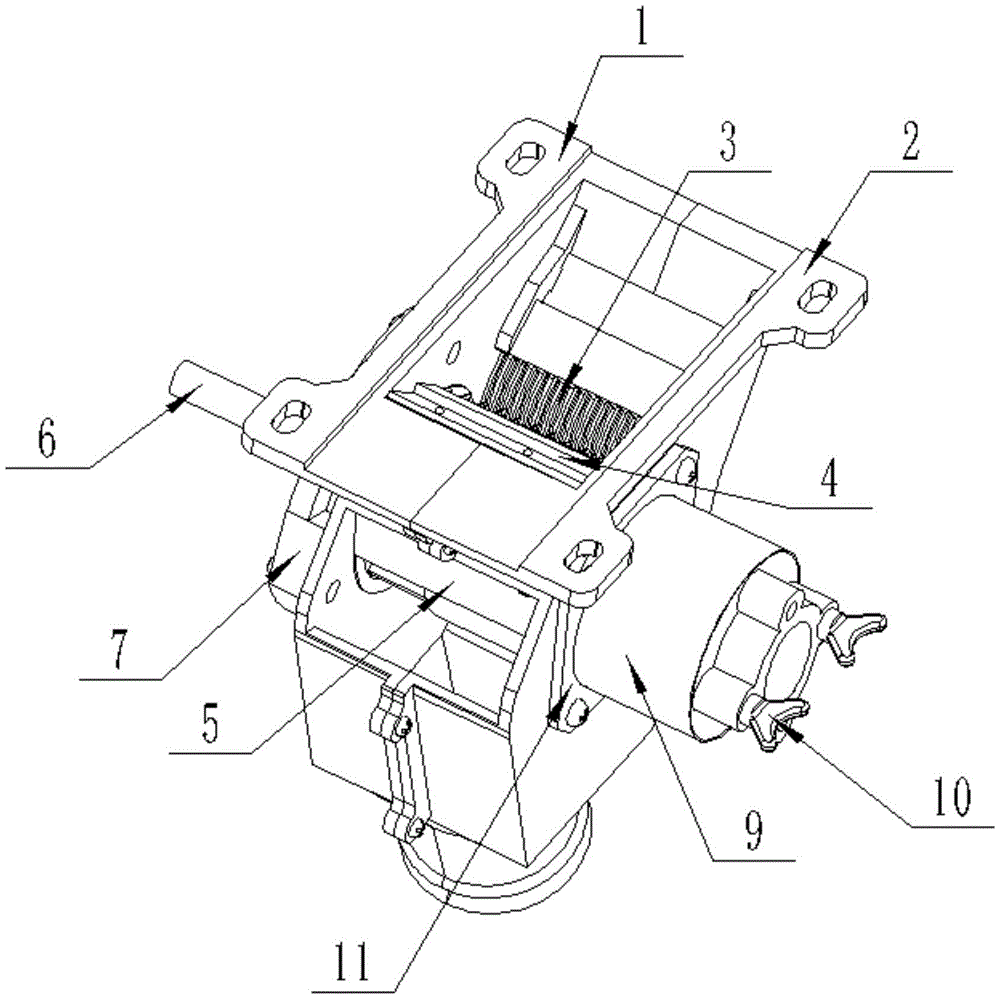 1
3
2
6
4
7
5
10
9
11