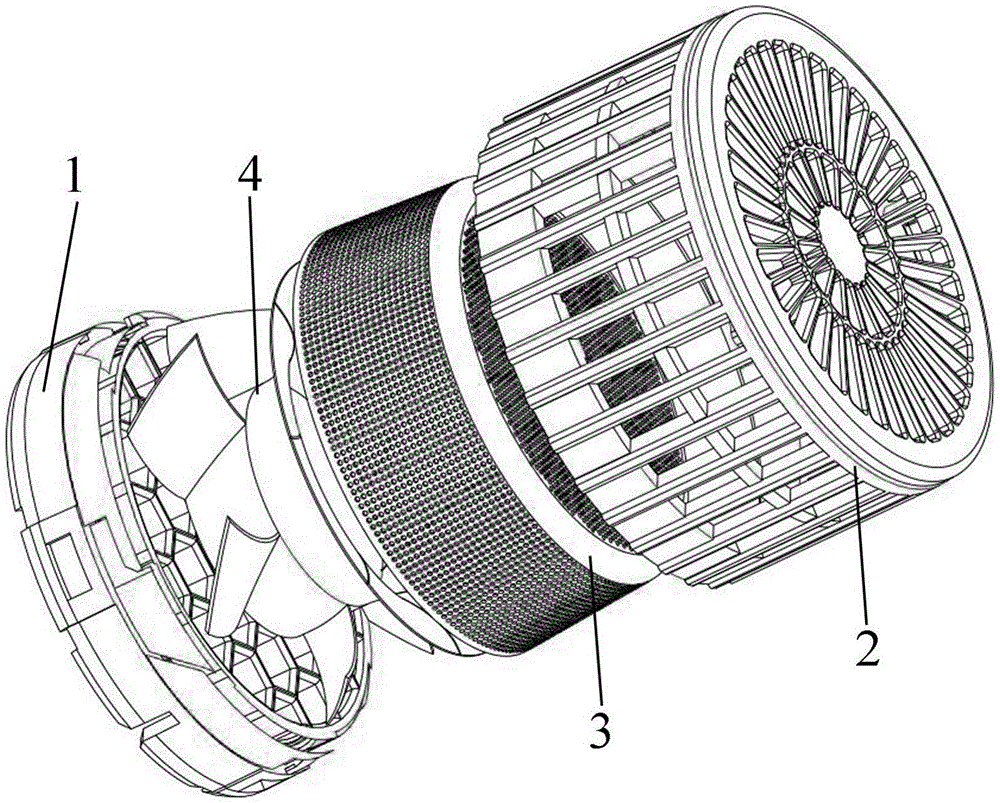 1
4
2
3