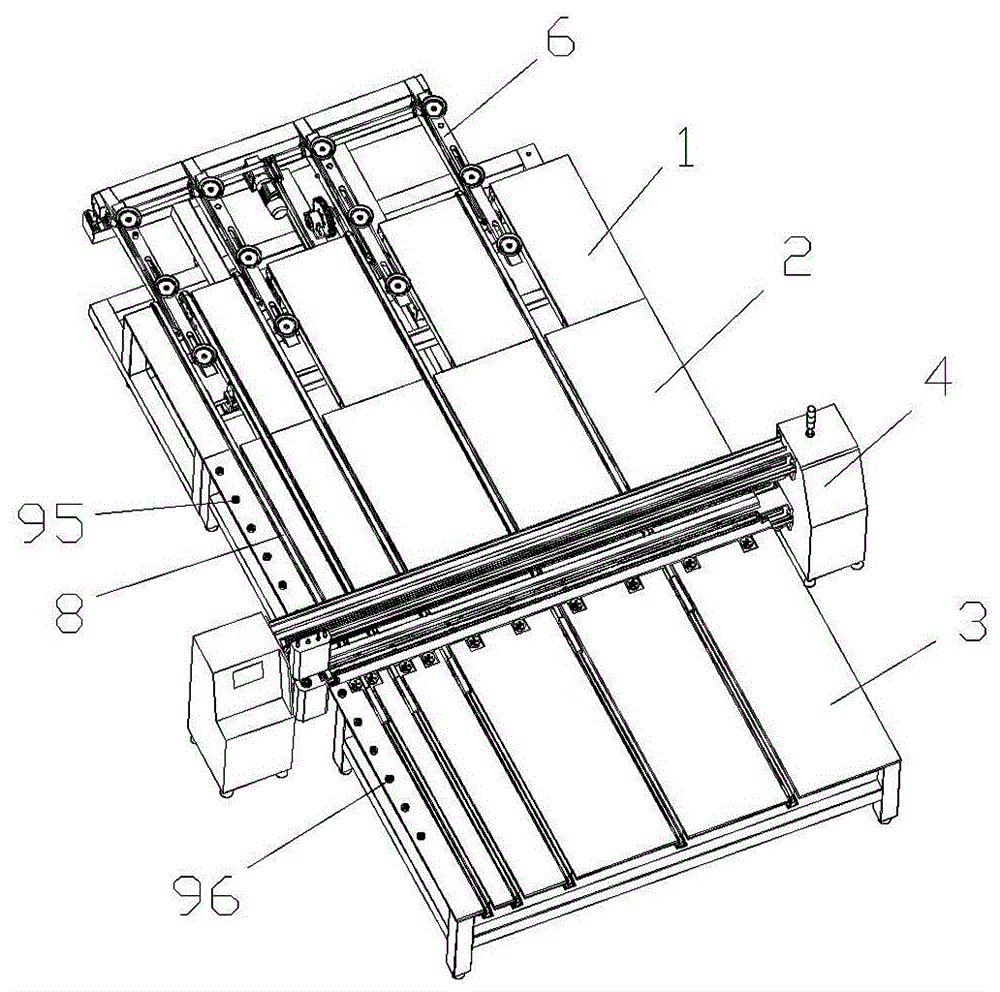 6
1
2
4
95
8
3
96