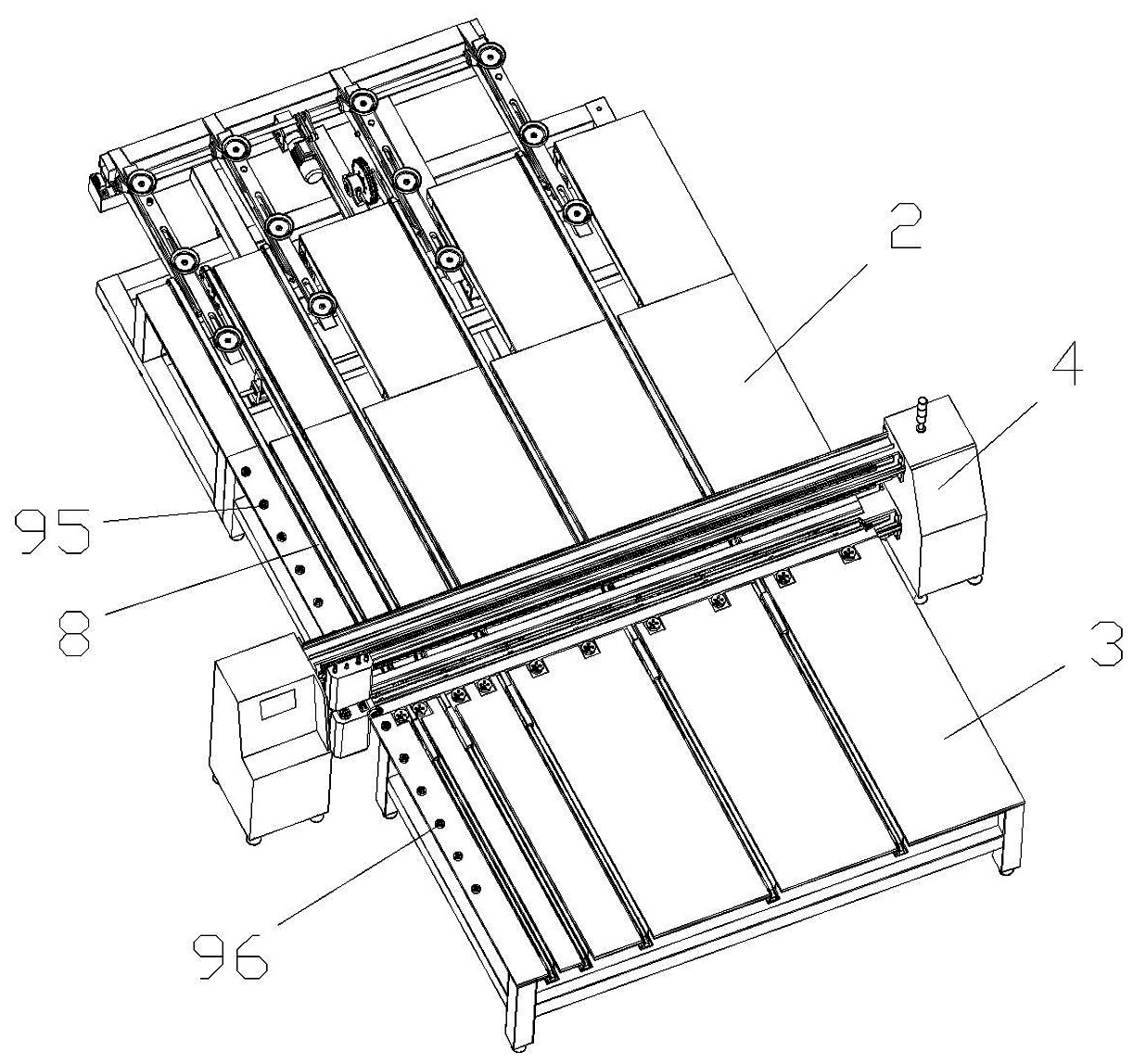 2
4
95
8
3
96