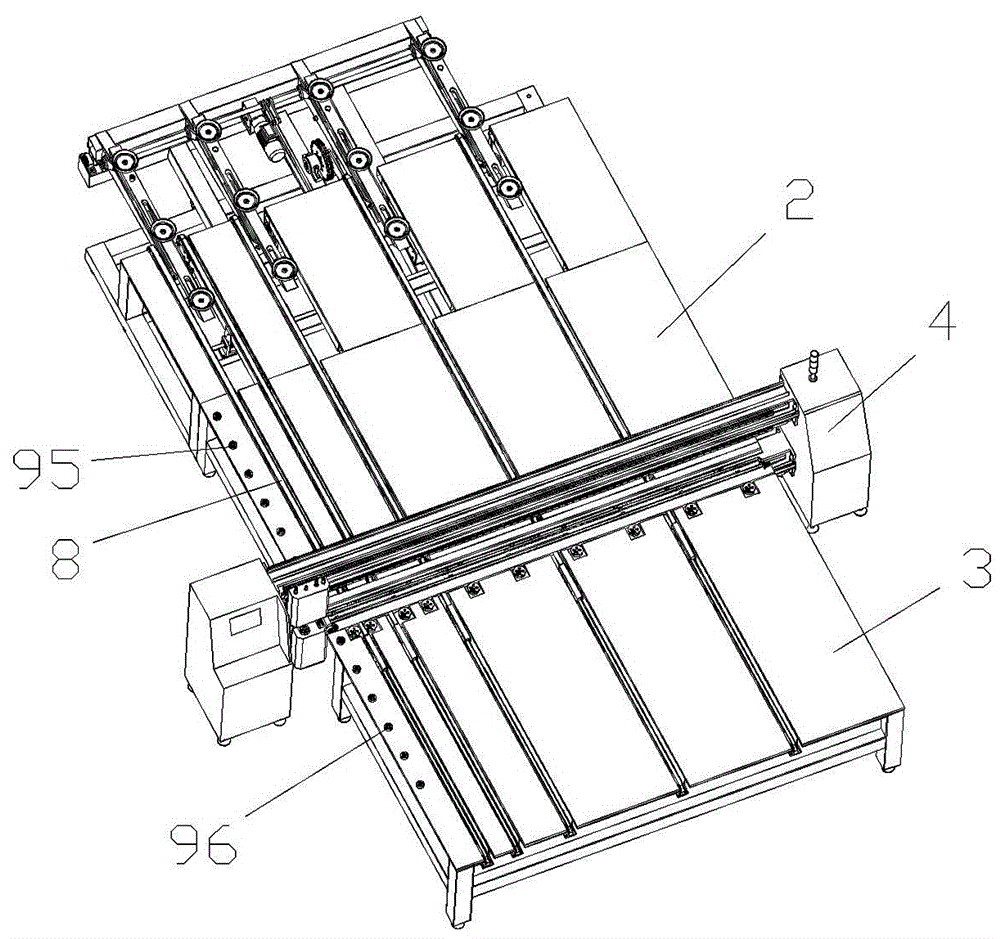 2
4
95
8
3
96