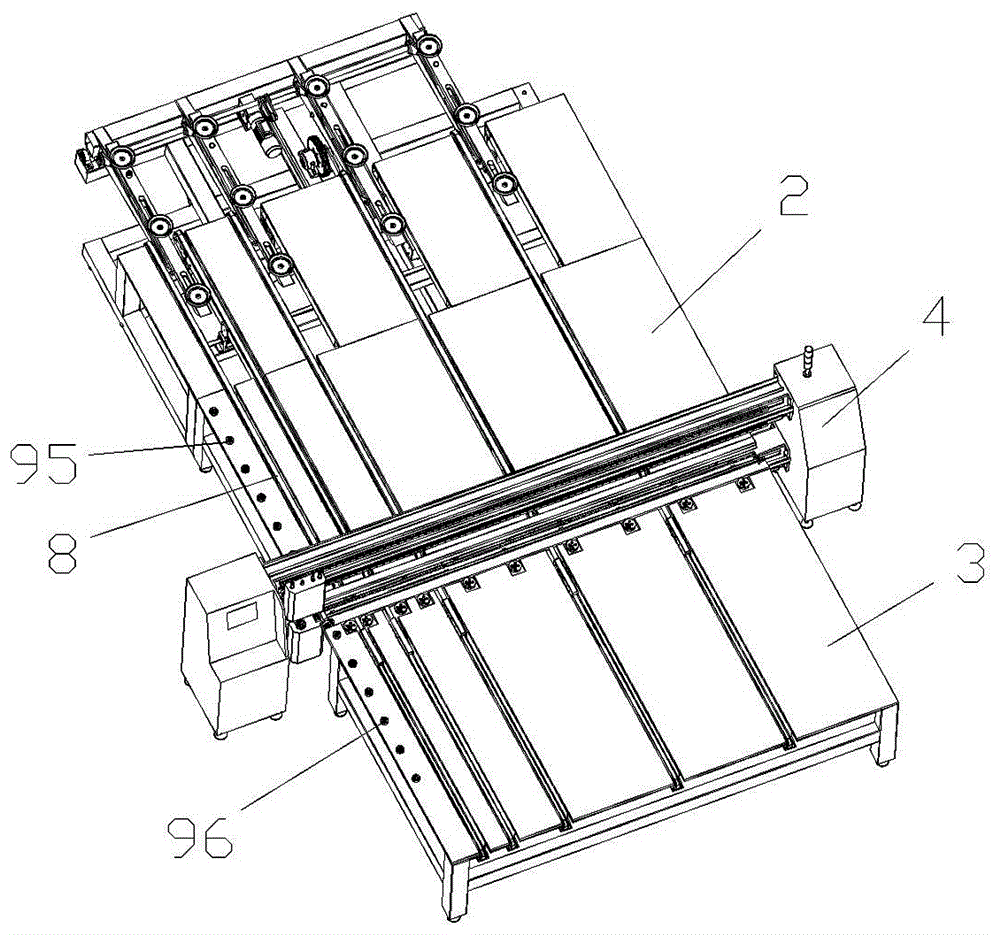 2
4
95
8
3
96