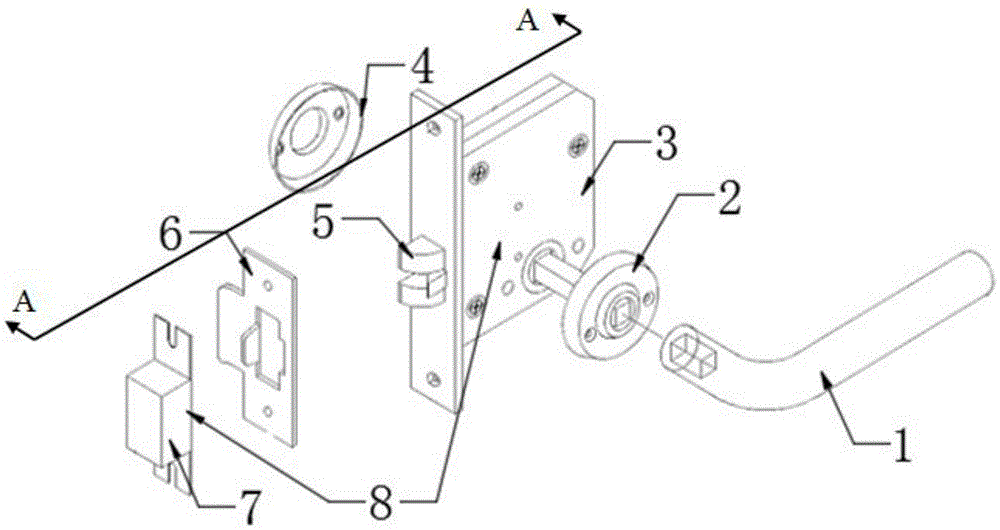 A
4
3
2
6
5
A
1
7
8