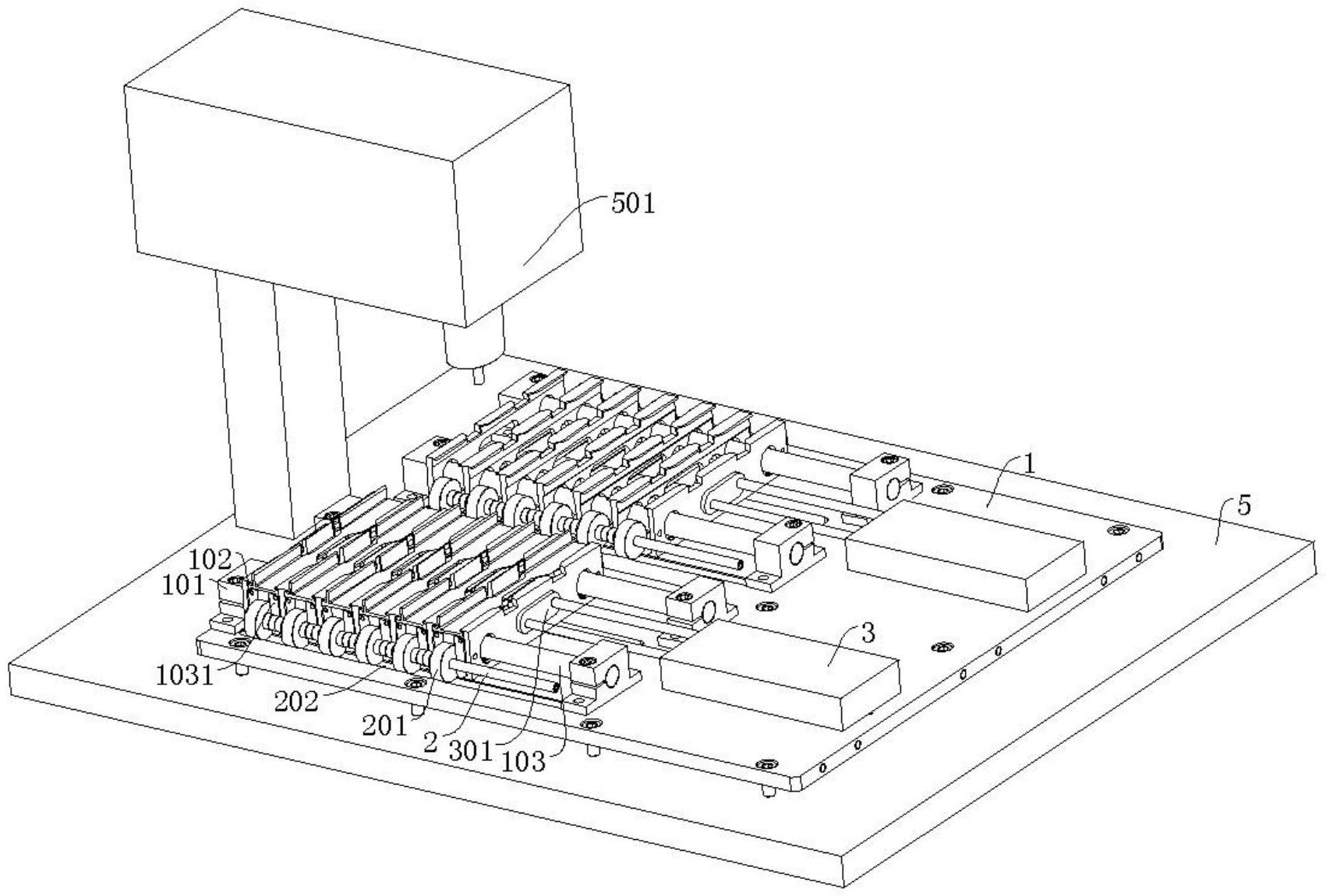 501
1
5
102
101
3
1031
202
201
2
301
103