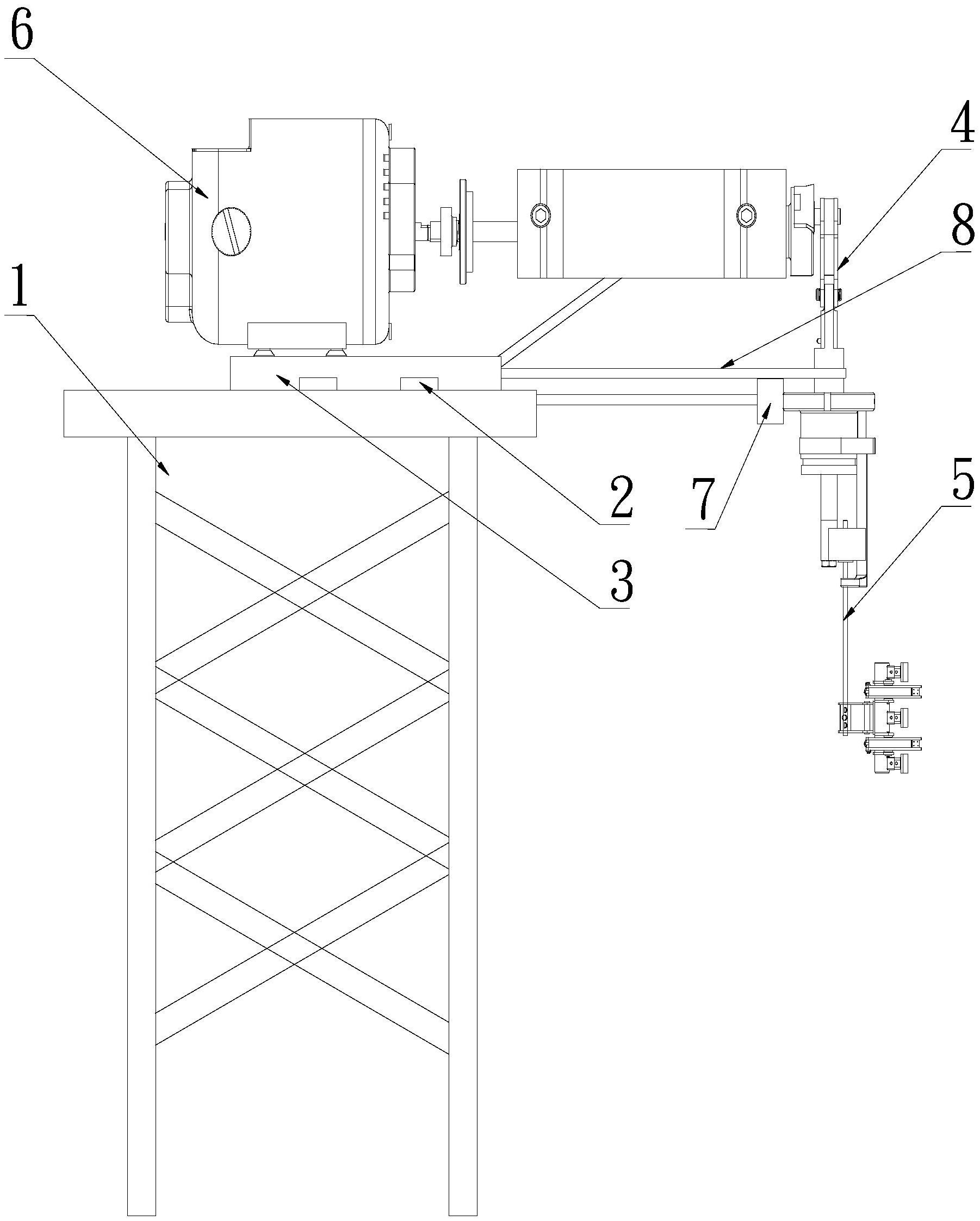 6
4
8
1
2
7
5
3