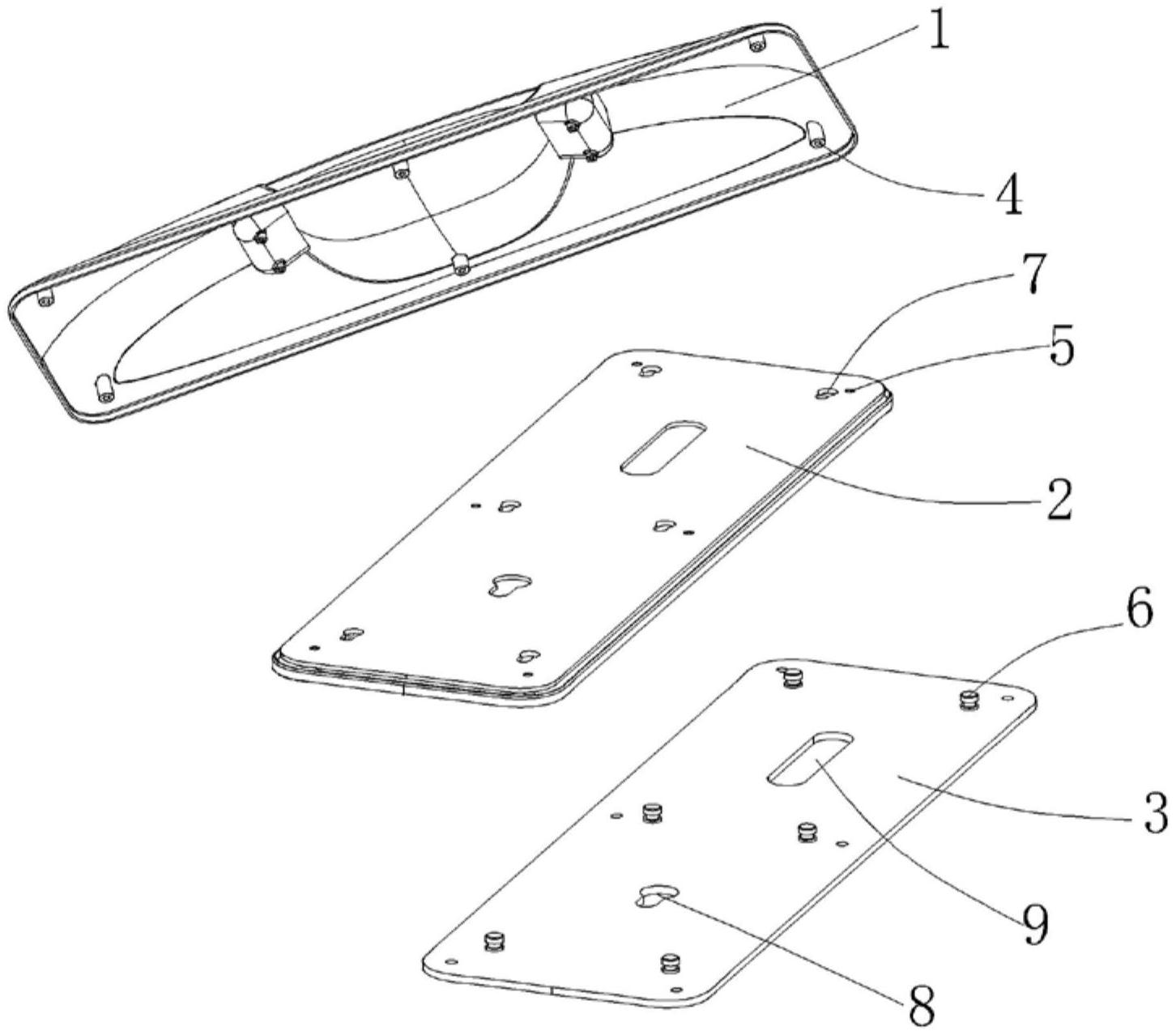 1
4
7
5
2
6
3
9
8