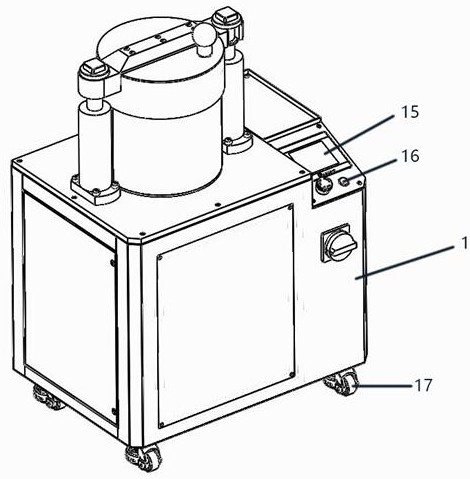 15
16
1
17