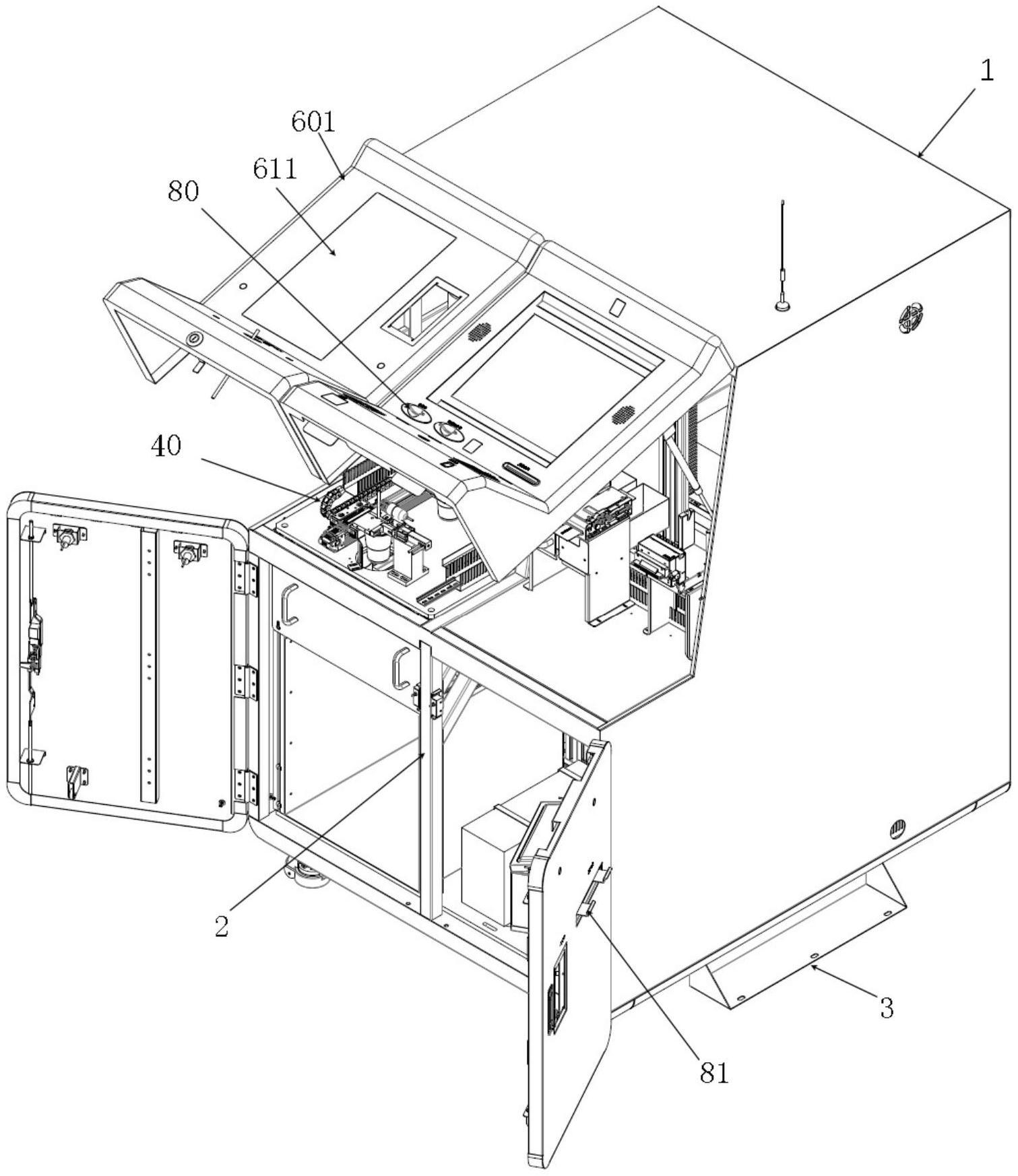 1

601

611

80

40

2

3

81