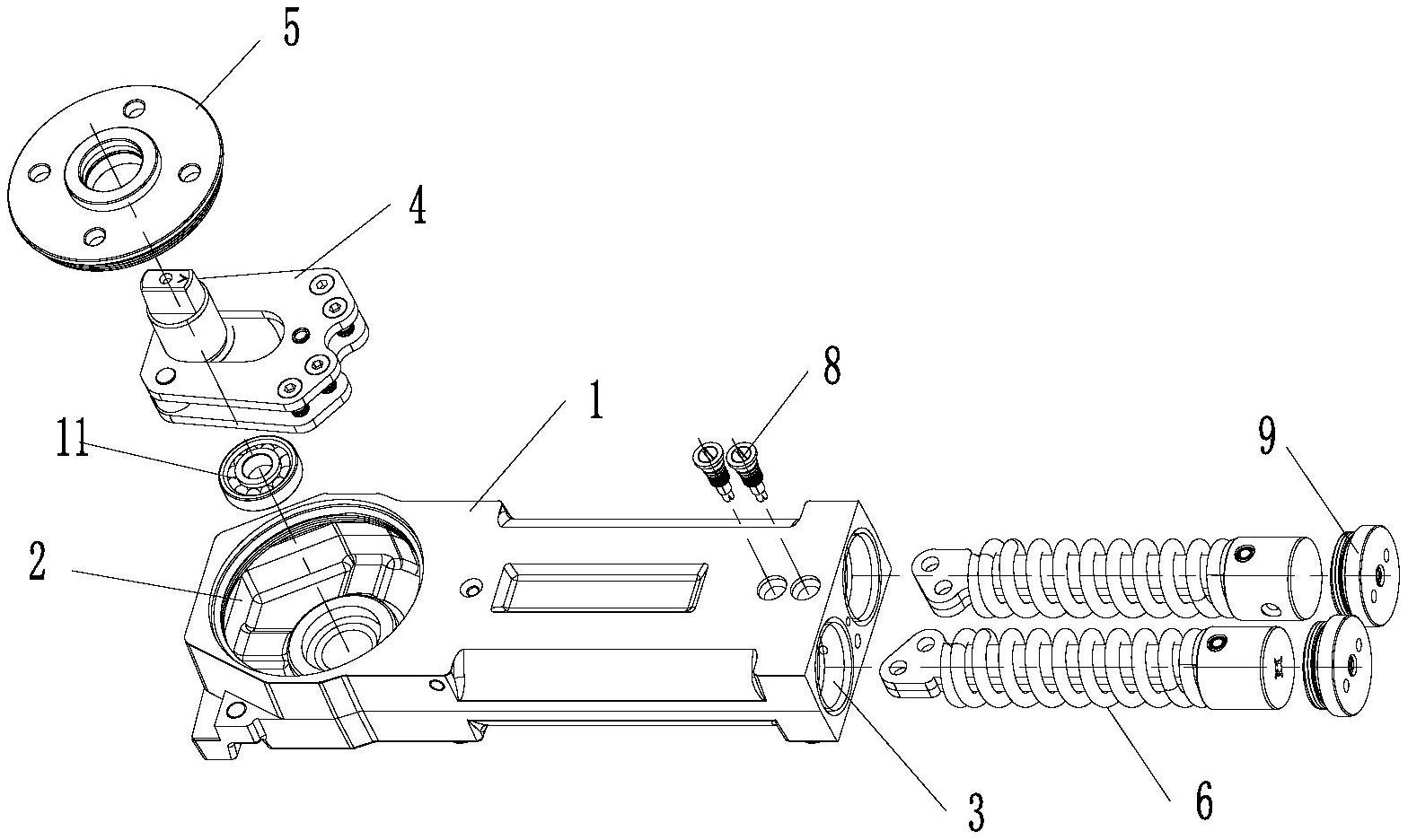 5
4
8
1
11
9
2
3
6