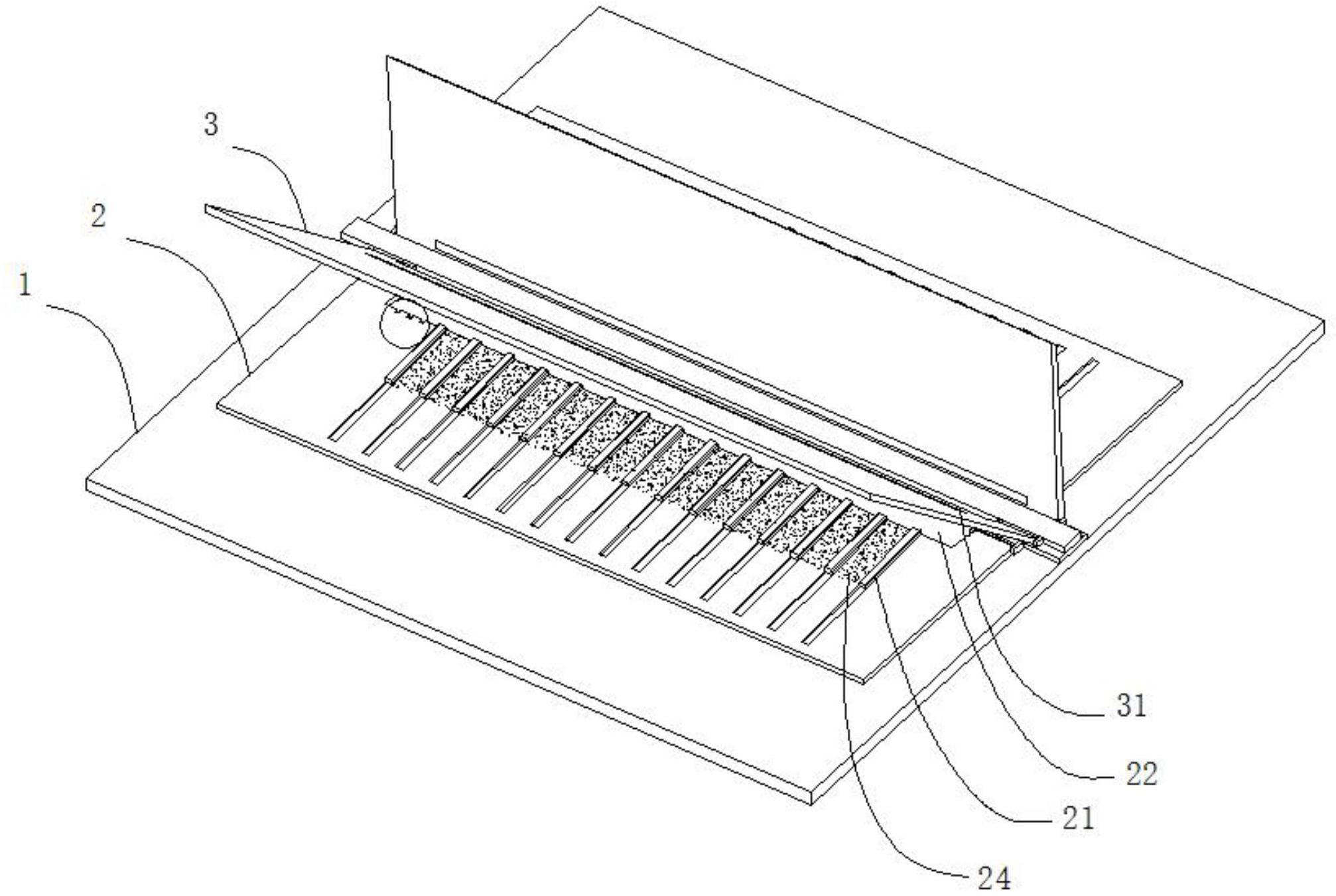 3
2
1
31
22
21
24