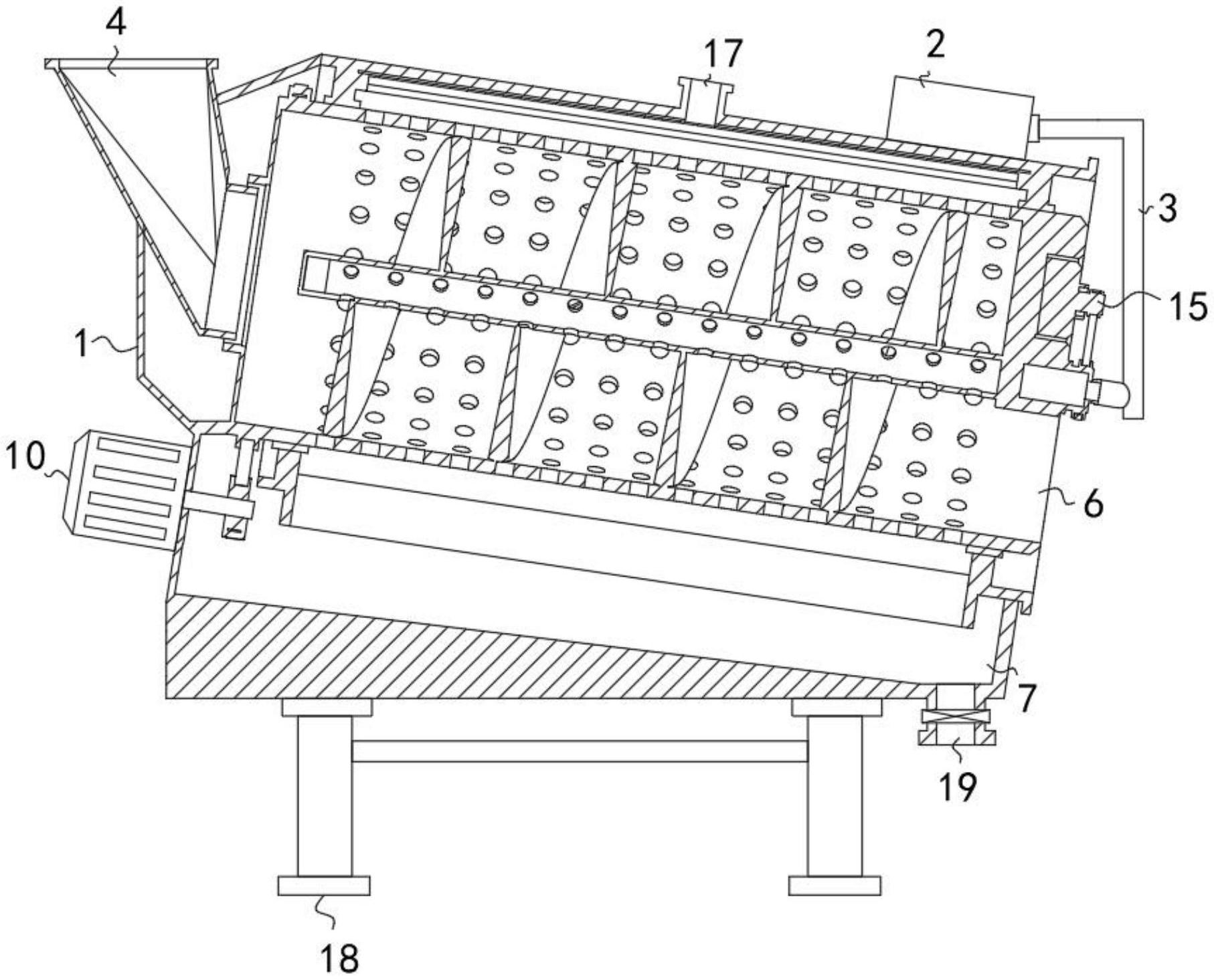 4
17
2
3
15
1
10
6
7
19
18