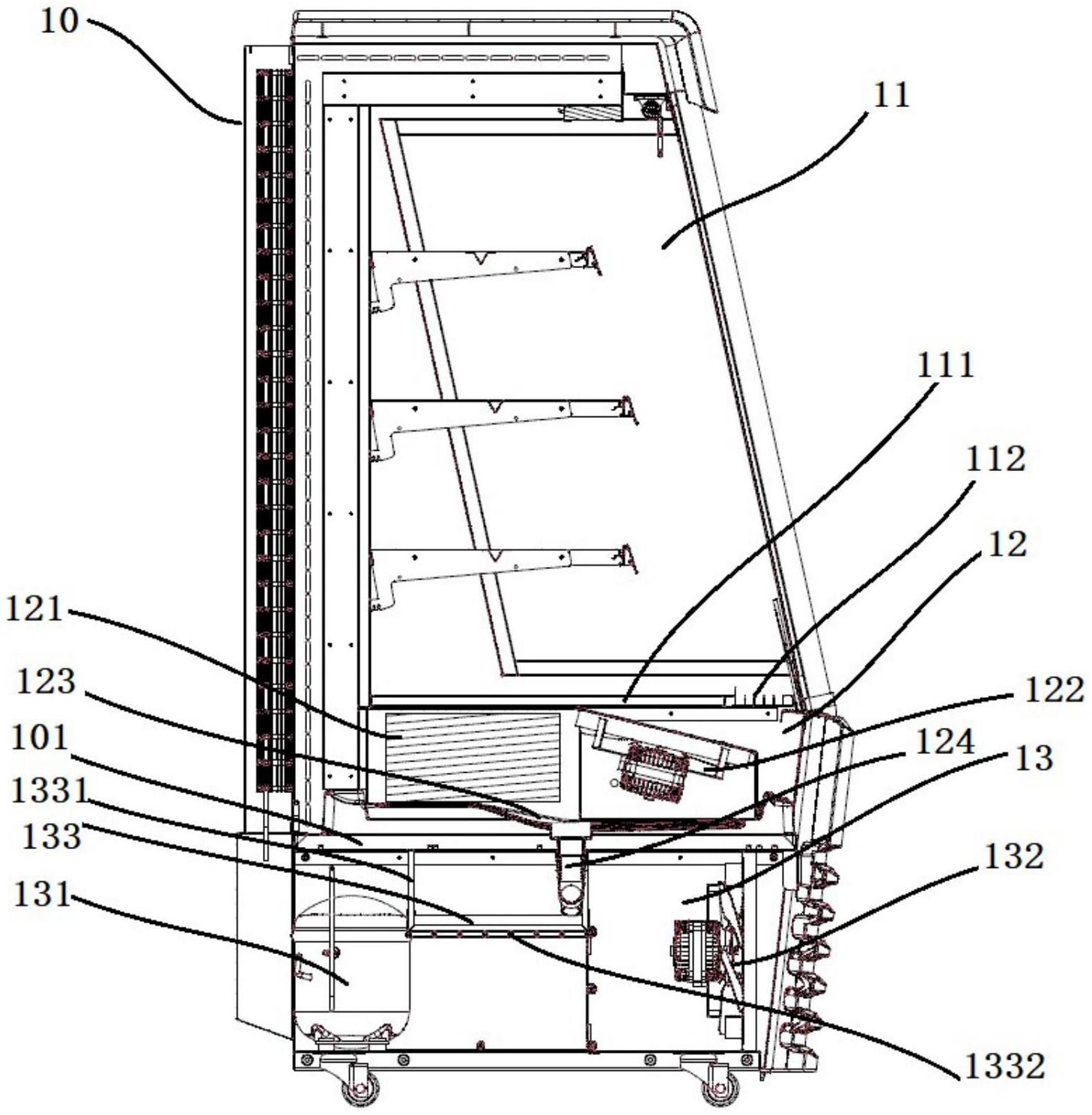 10
11
111
112
12
121
123
122
101
124
13
1331
133
132
131
1332