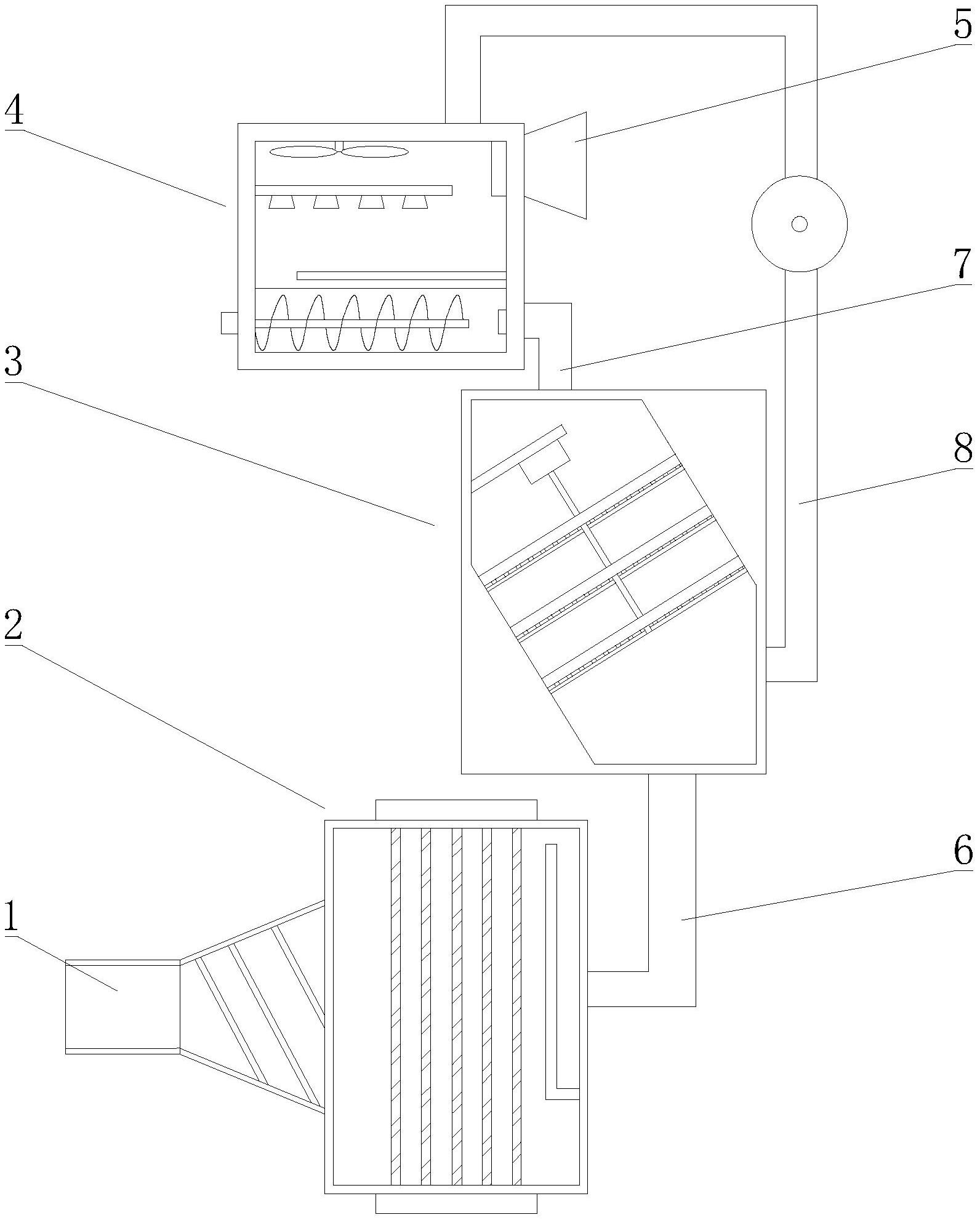 5
4
7
3
8
2
6
1