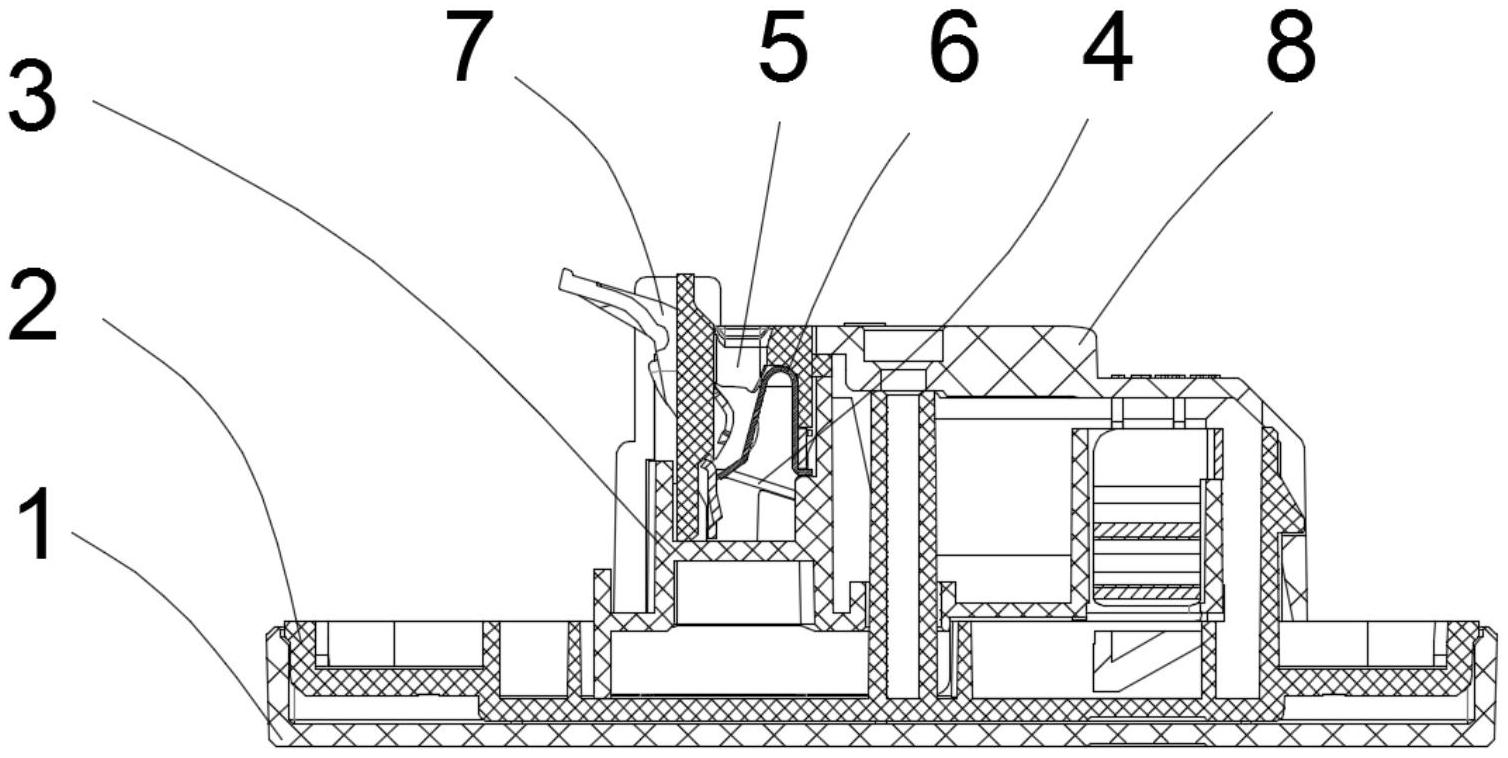 7 5 6 4 8
3
2
1