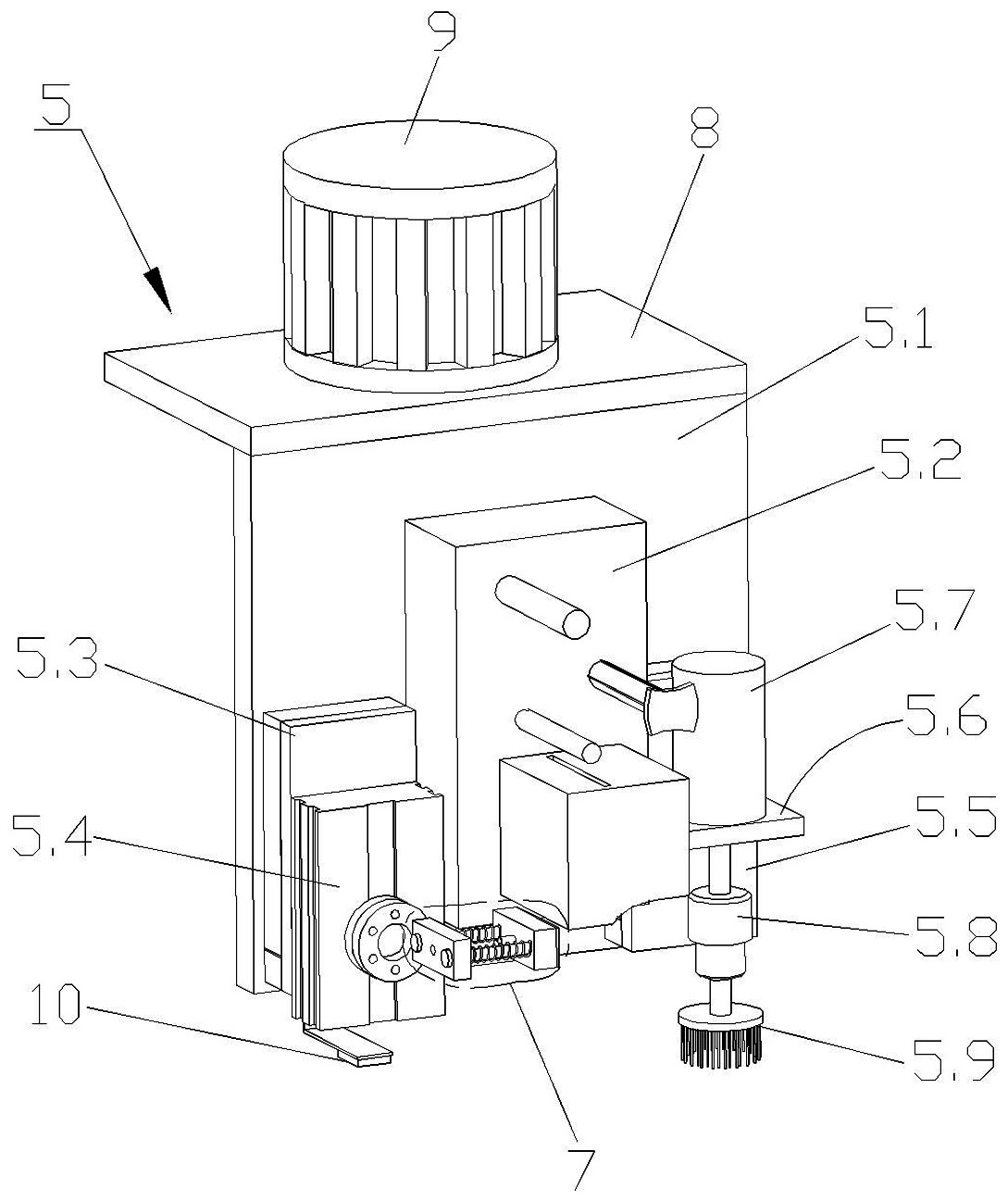 5

9

8

5.1

5.2

5.7

5.3

5.6

5.5

5.4

5.8

10

5.9

7