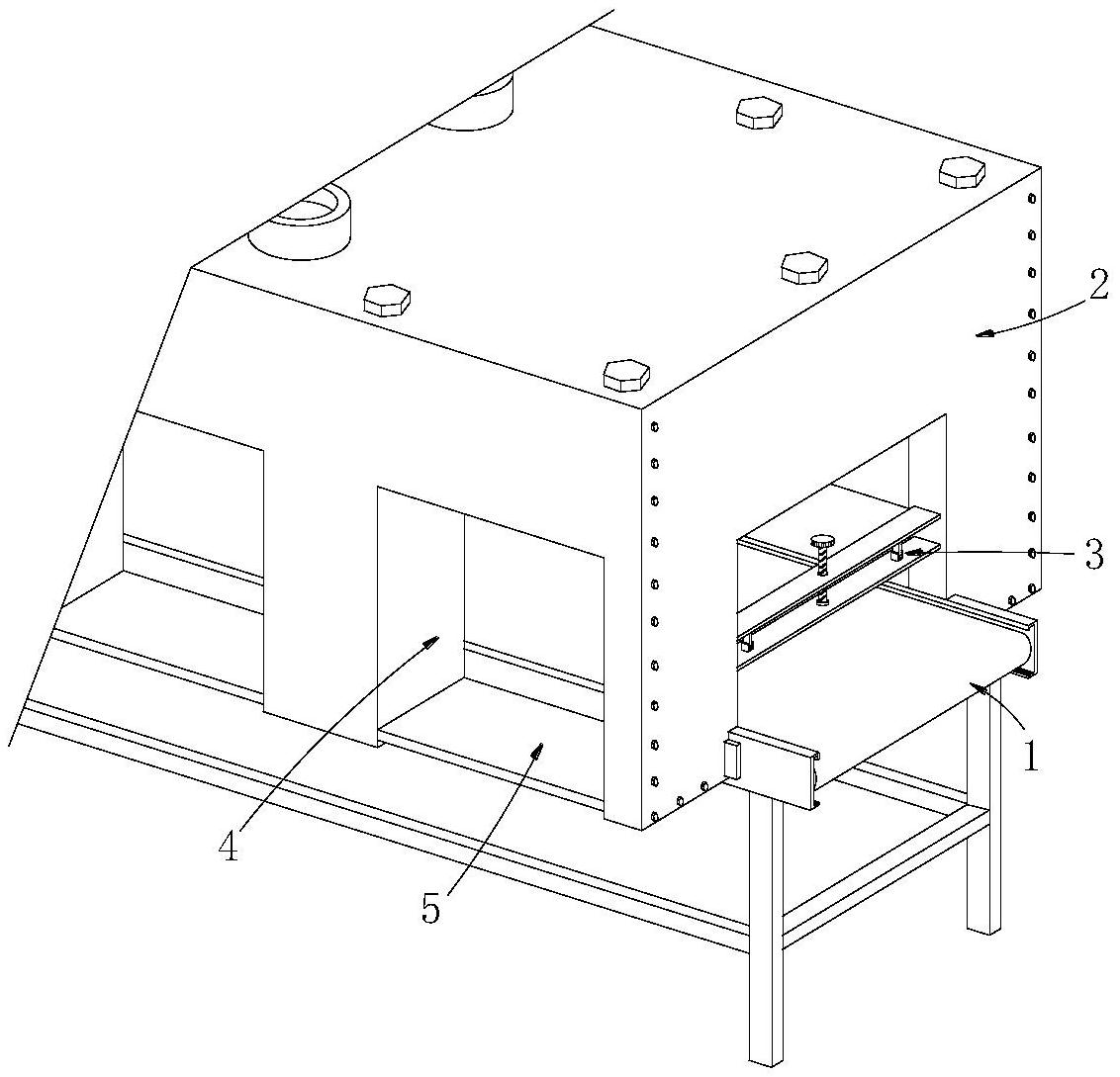 2
3
1
4
5