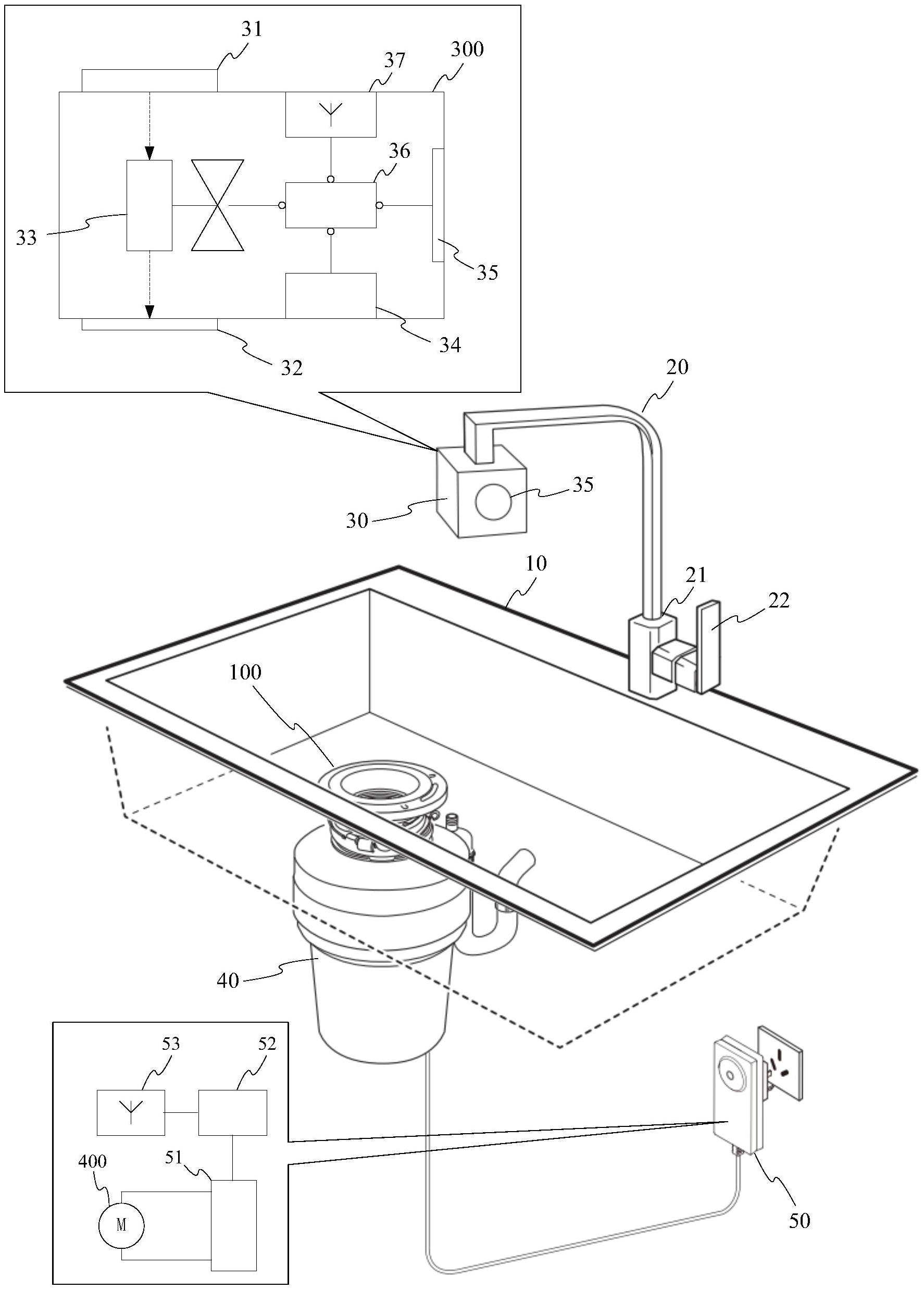 31
37
300
36
33
35
34
32
20
35
30
10
21
22
100
40
53
52
400
51
M
50