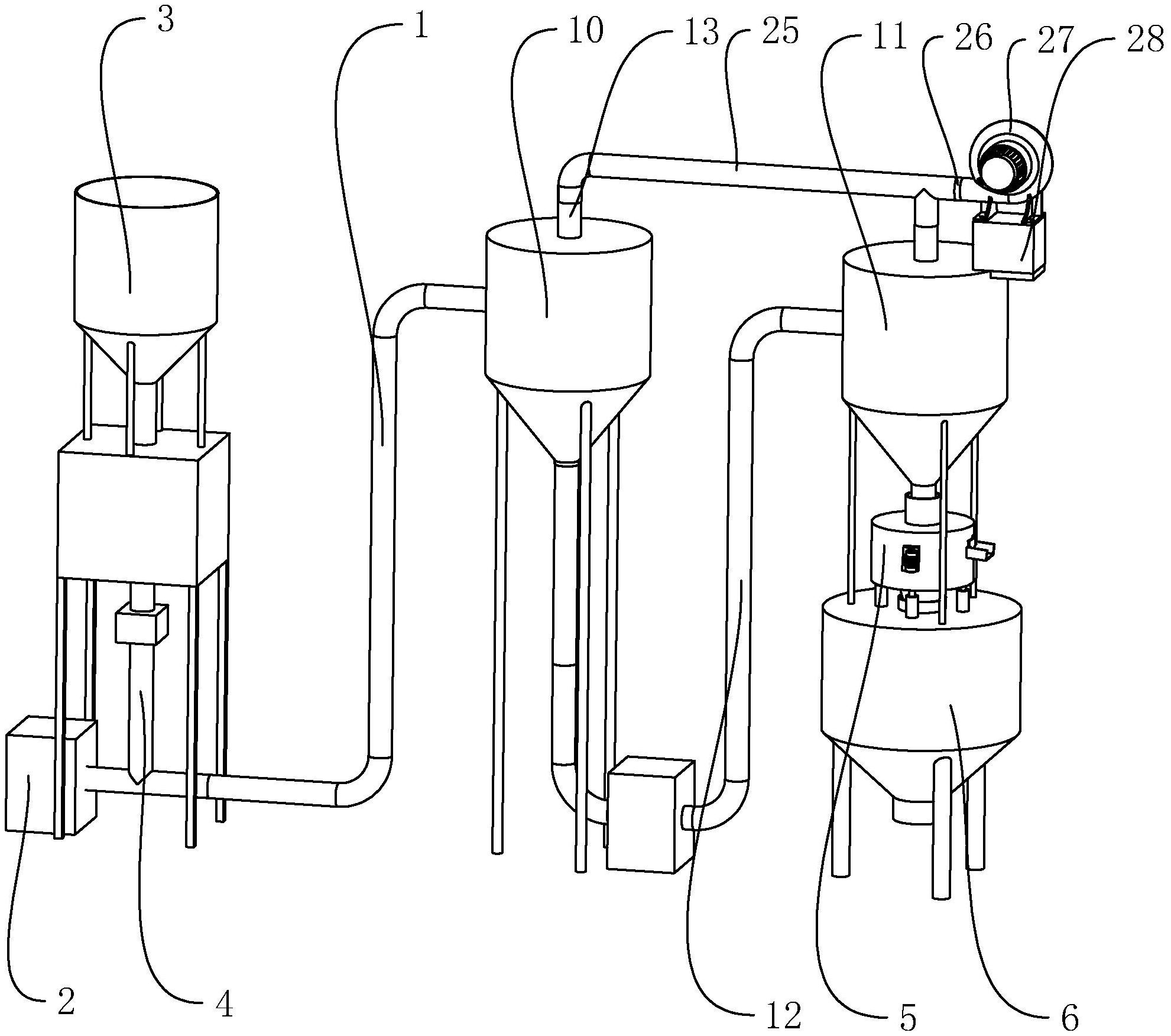 3
1
10
13
25
11
26
27
28
2
4
12
5
6