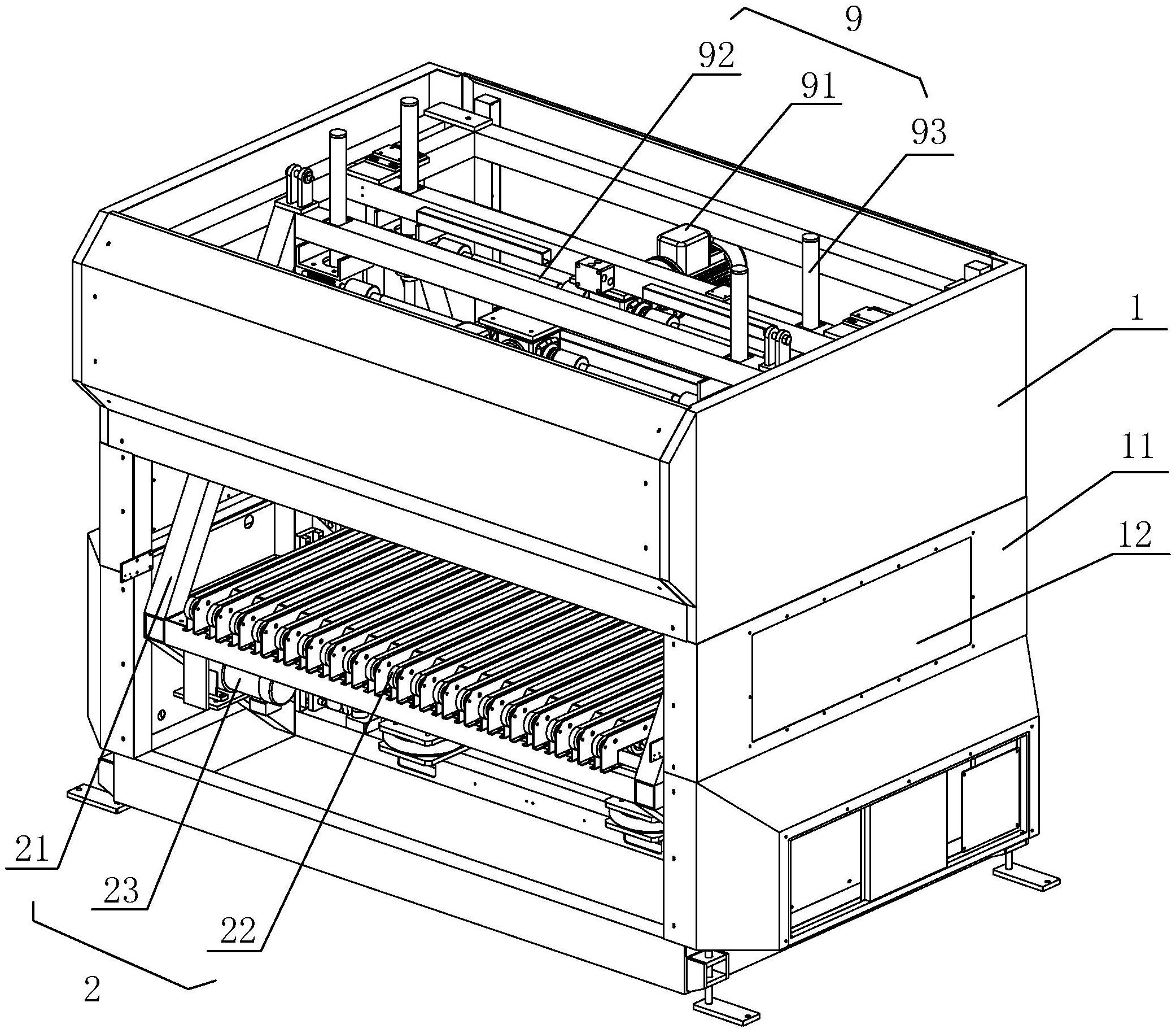 9
92
91
93
1
11
12
21
23
22
2