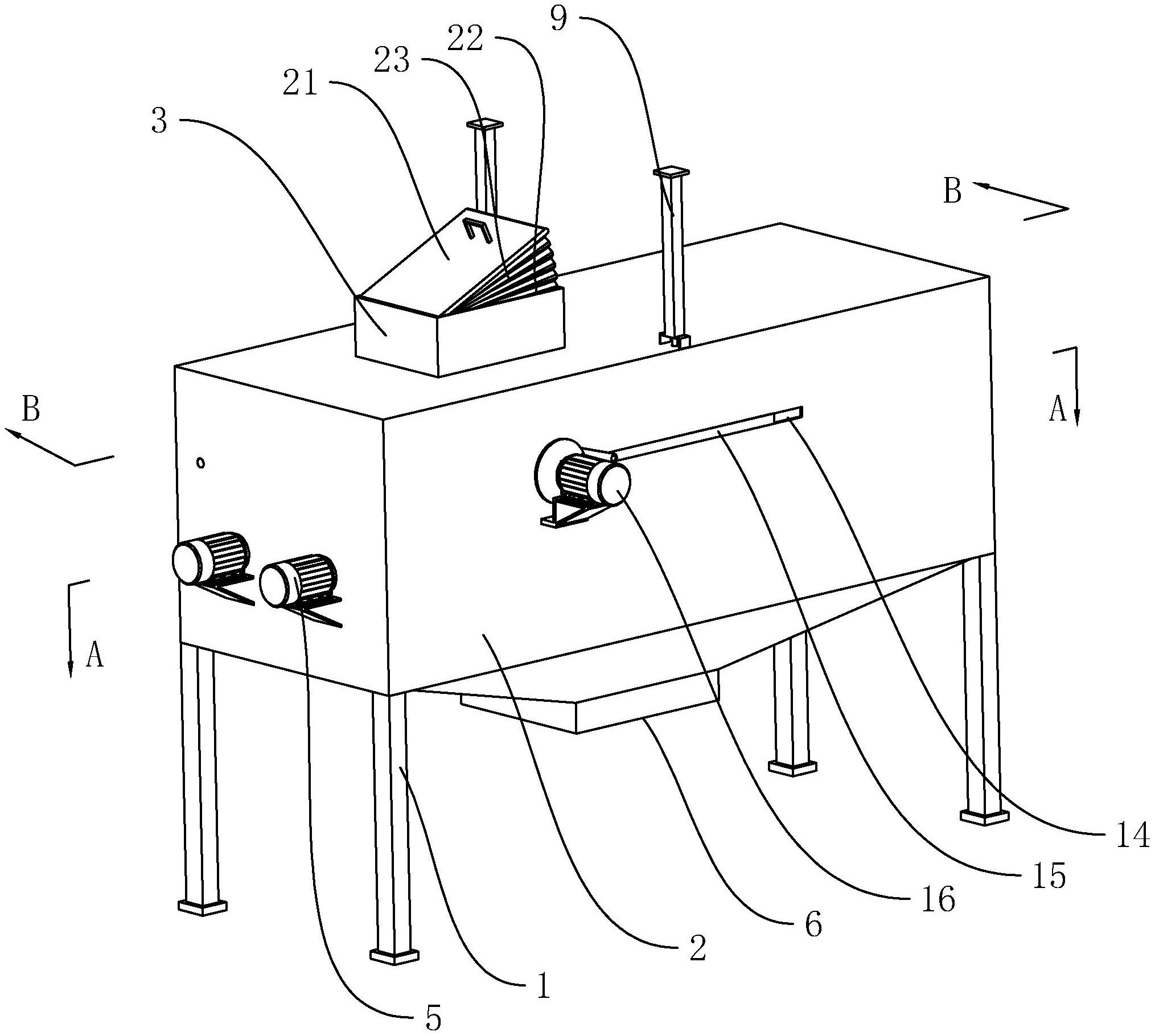 9
22
23
21
3
B
B
A
A
14
15
16
6
2
1
5