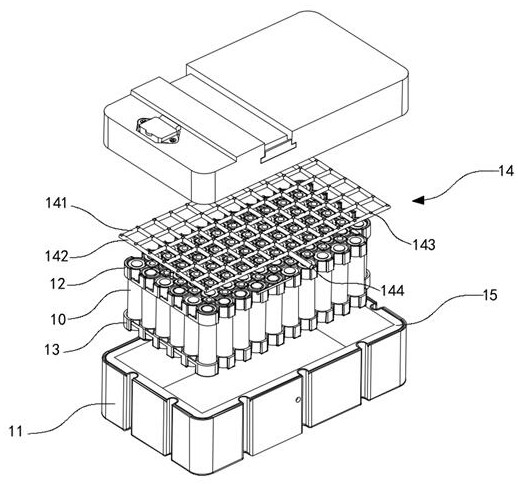 14
141
143
142
12
144
15
10
13
11