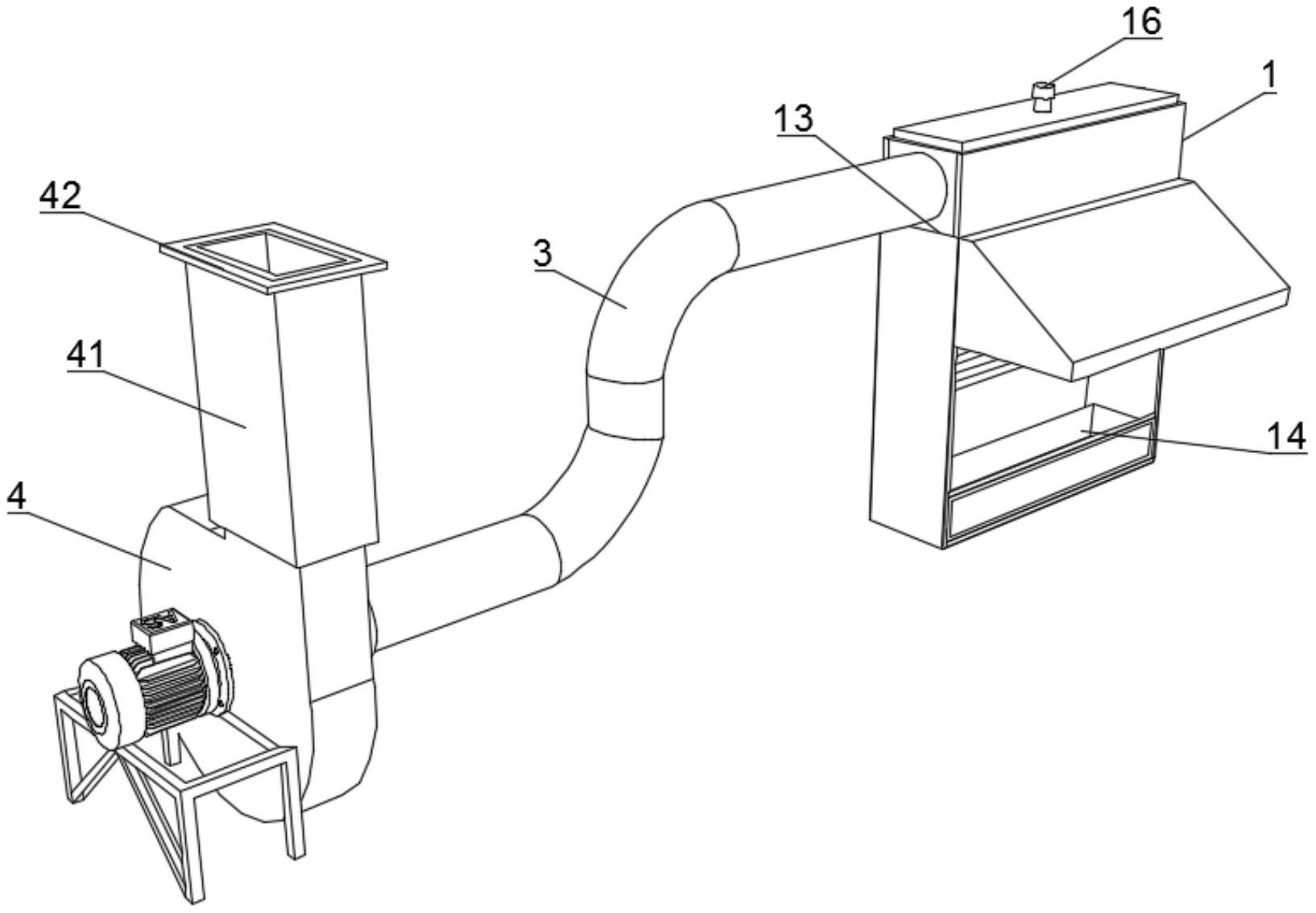 16
1
13
42
3
41
14
4