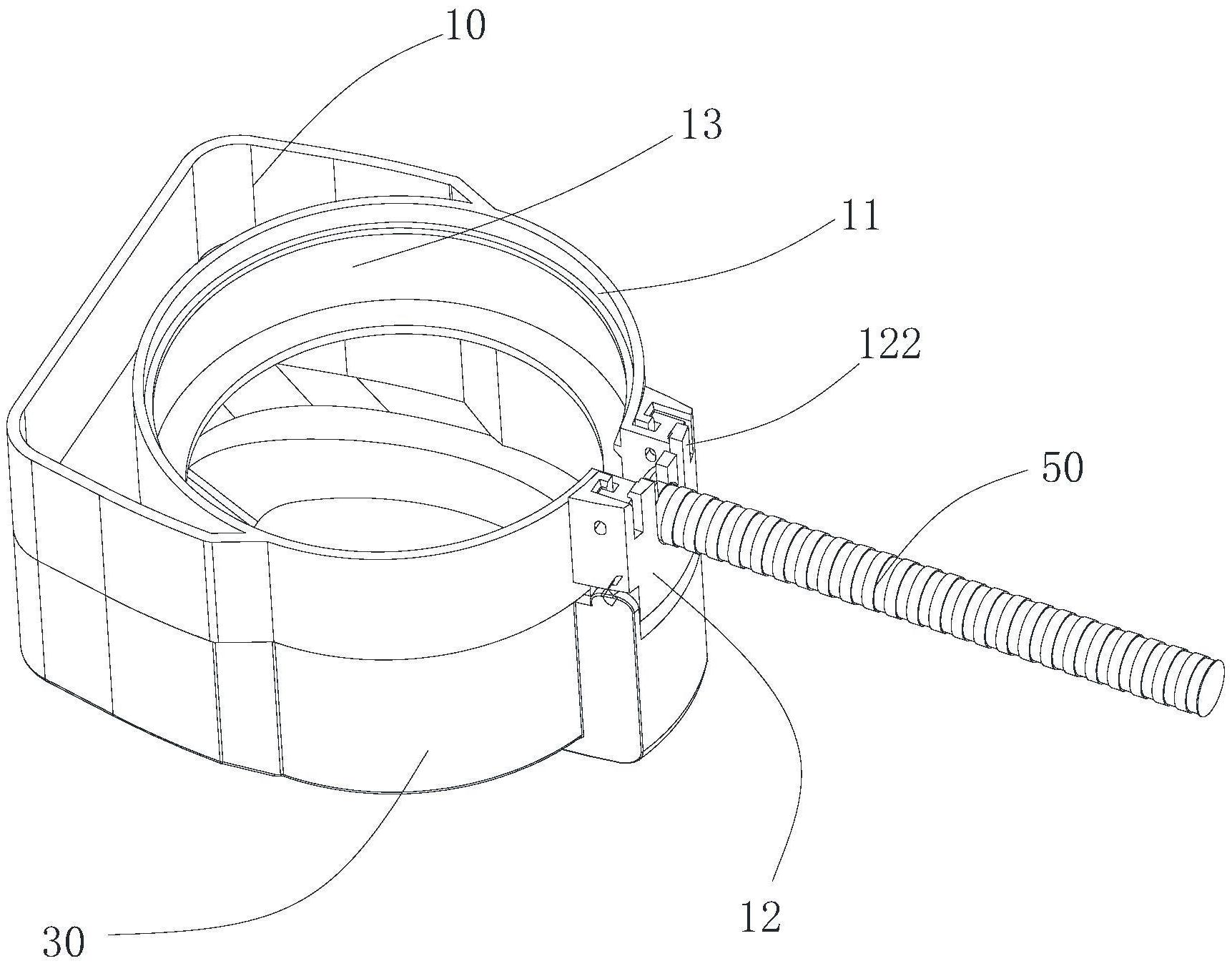 10
13
11
122
50
12
30