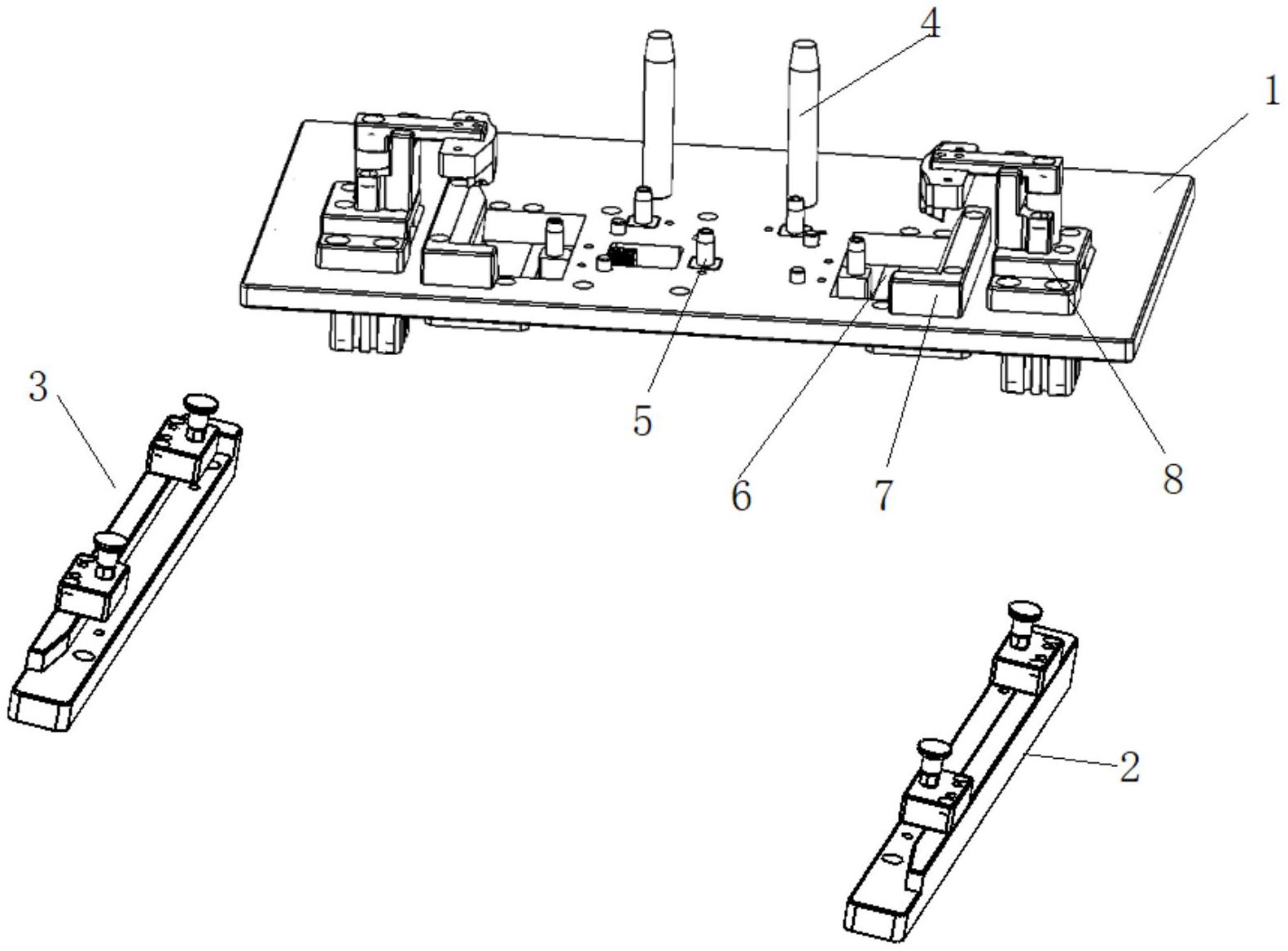 4
1
3
5
6
7
8
2