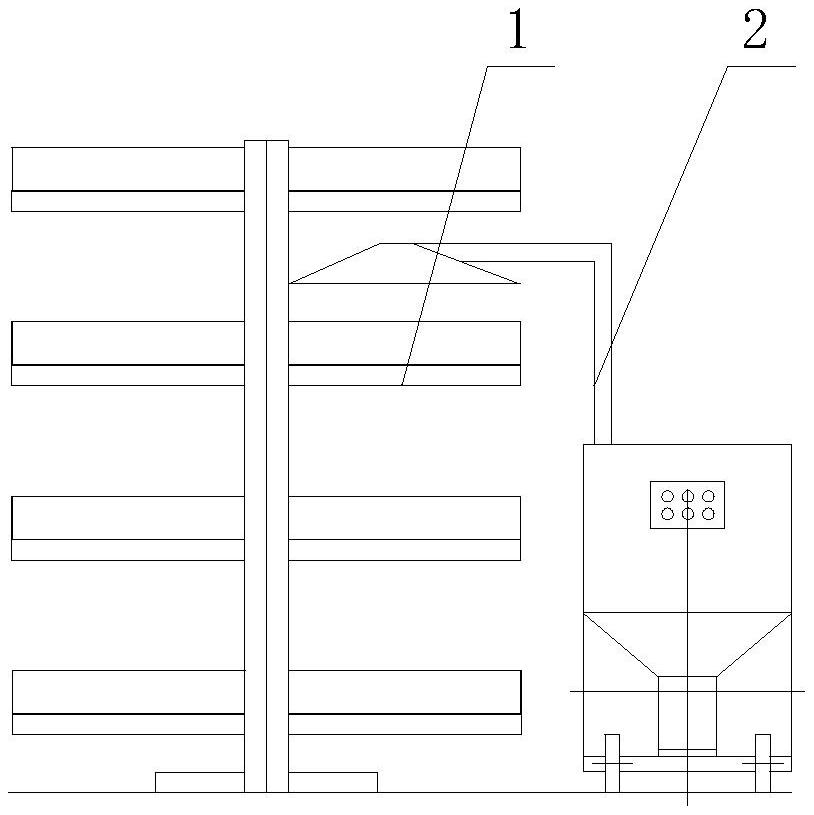 1
2