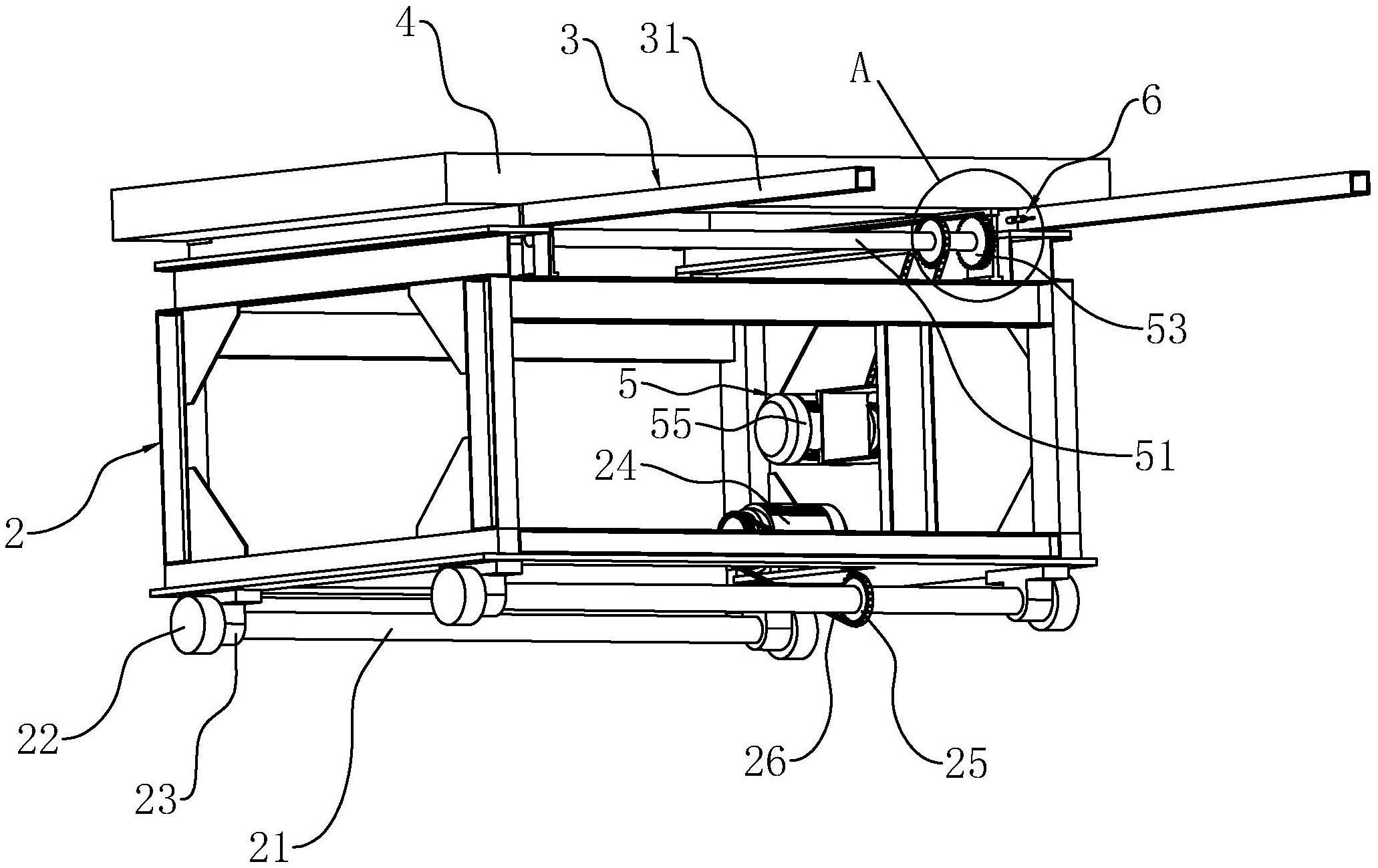 4
3
31
A
6
53
5
55
51
24
2
22
23
21
26
25