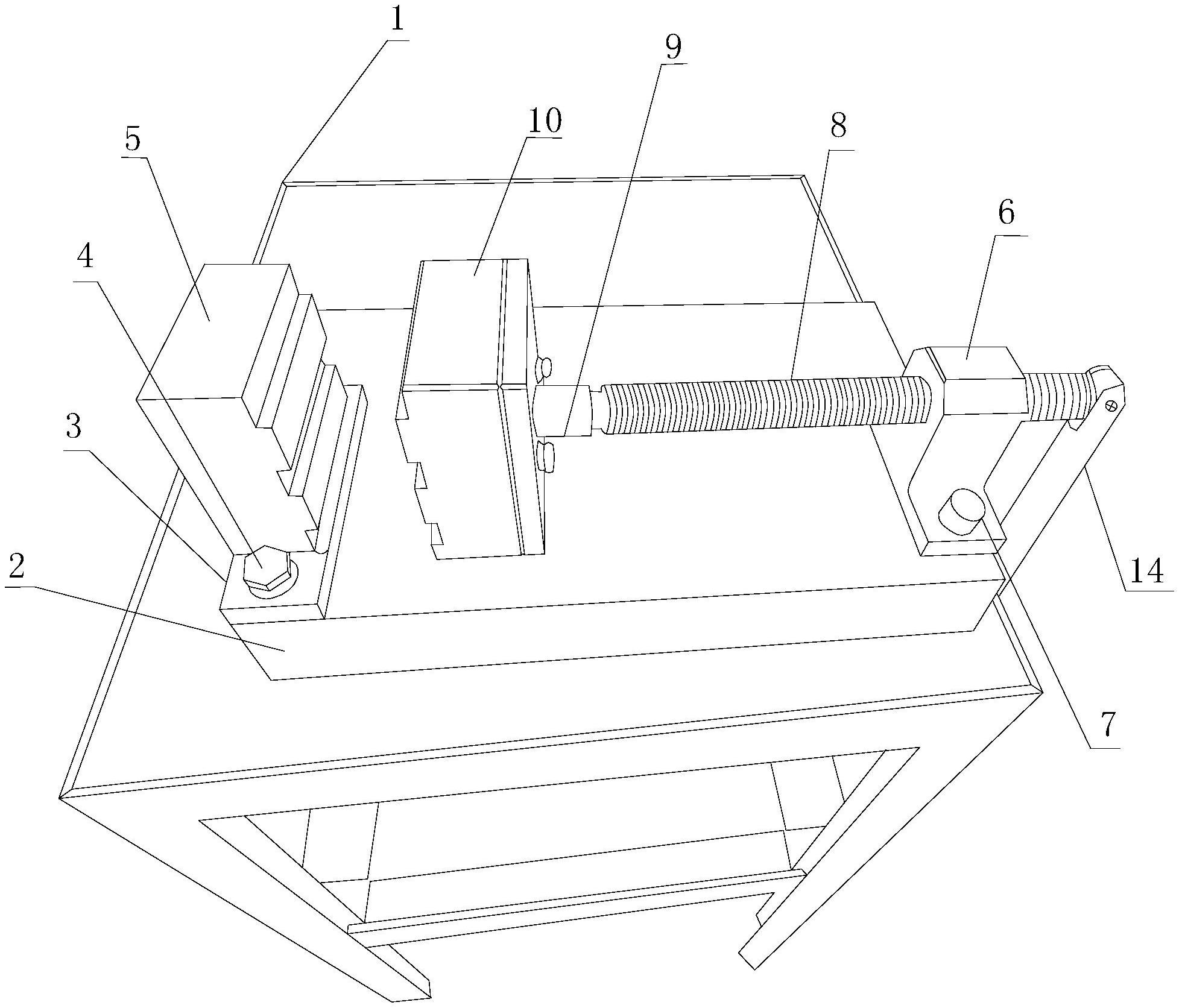 1
9
10
8
5
6
4
3
2
14
7