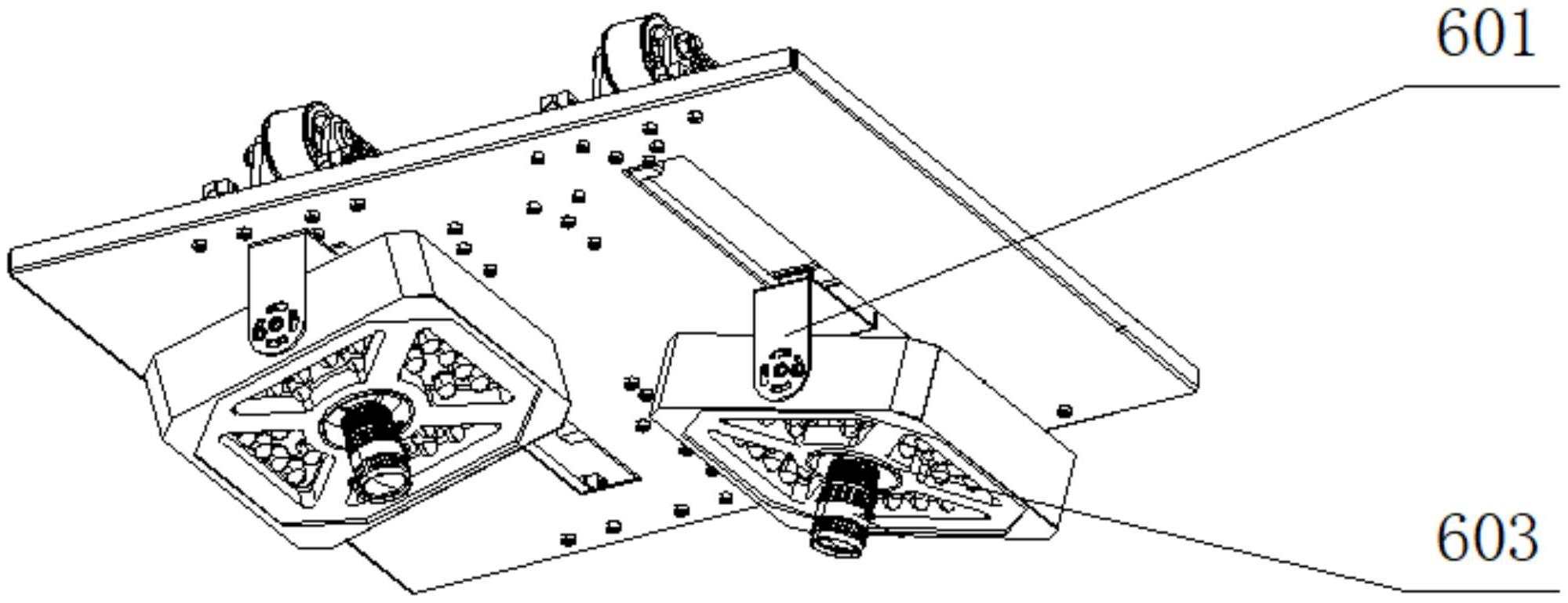 601

603