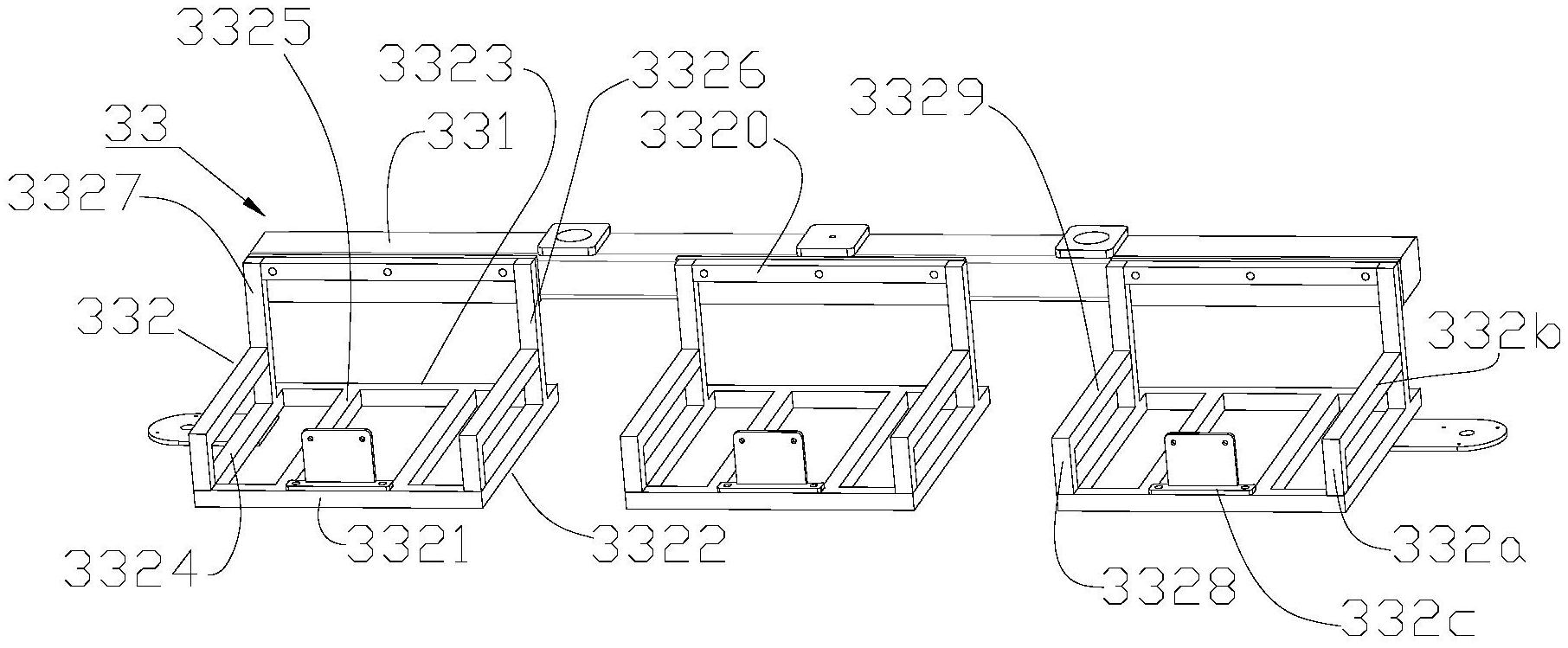 3325
3323
3326
3329
33
331
3320
3327
332
332b
3324
3321
3322
332a
3328
332c